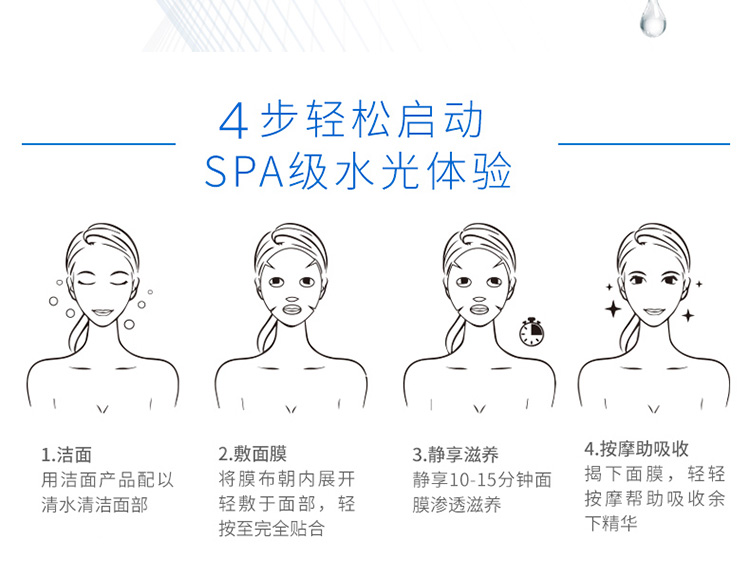 4步轻松启动
SPA级水光体验

1.洁面
用洁面产品配以清水清洁面部

2.敷面膜
将膜布朝内展开轻敷于面部，轻按至完全贴合

3.静享滋养
静享10-15分钟面膜渗透滋养

4.按摩助吸收
揭下面膜，轻轻按摩帮助吸收余下精华