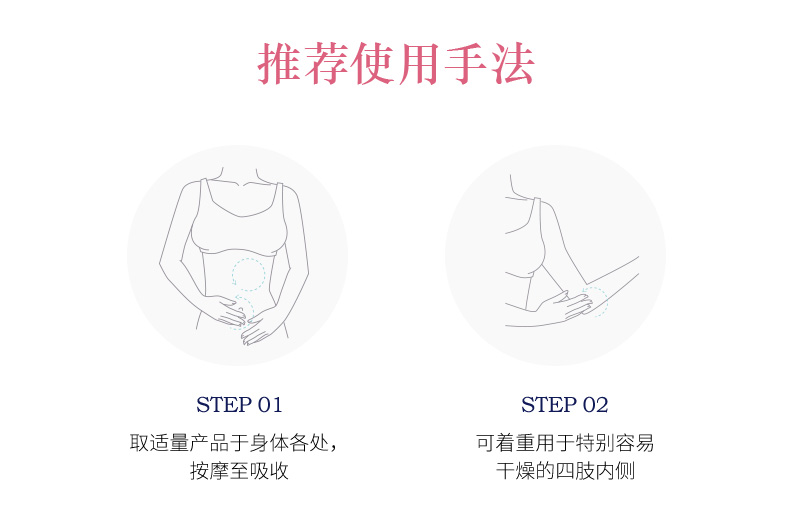 推荐使用手法

STEP 01

取适量产品于身体各处，按摩至吸收

STEP 02

可着重用于特别容易干燥的四肢内侧