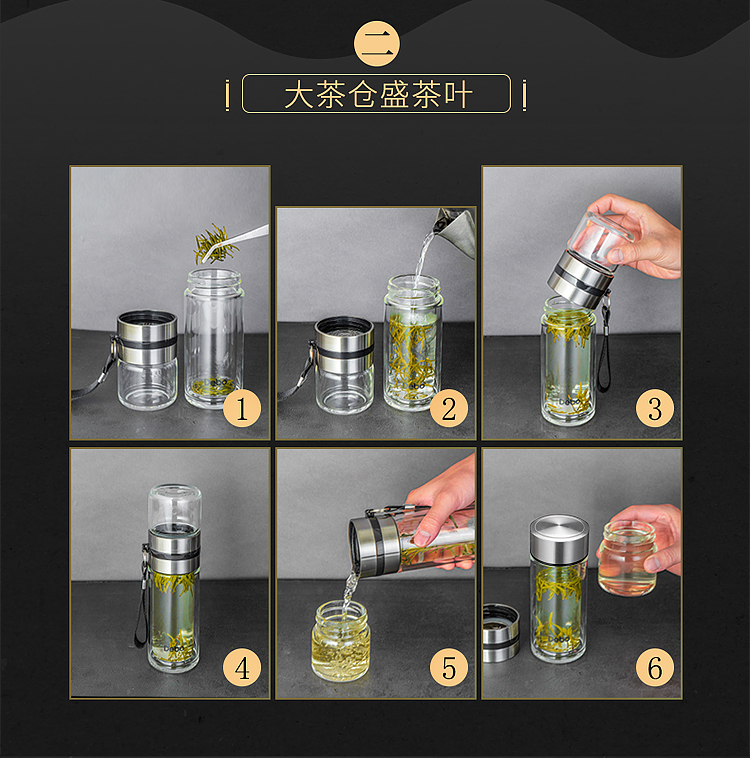 二

大茶仓盛茶叶

1

2

3

4

5

6