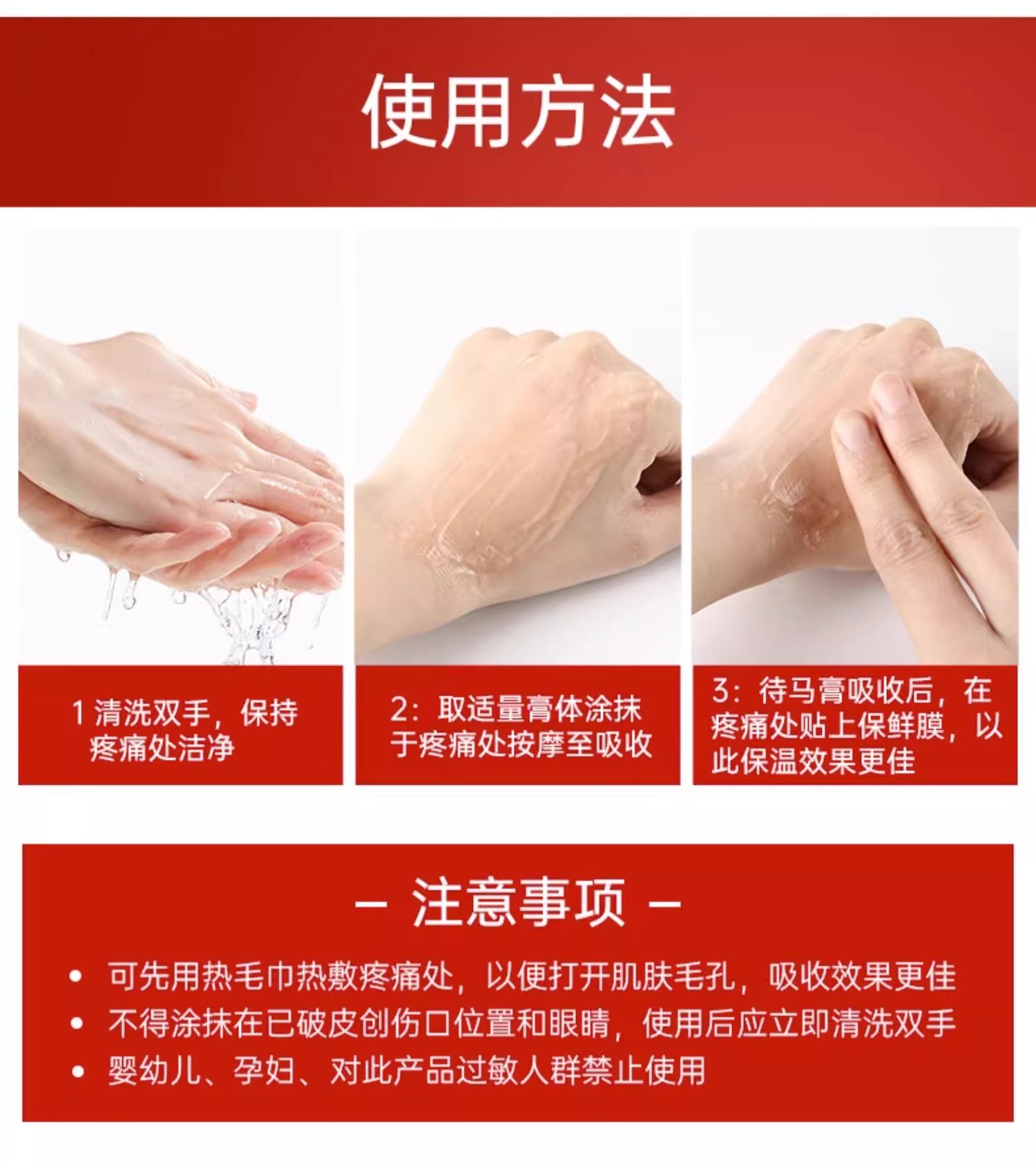 使用方法

1 清洗双手，保持疼痛处洁净

2：取适量膏体涂抹于疼痛处按摩至吸收

3：待马膏吸收后，在疼痛处贴上保鲜膜，以此保温效果更佳

– 注意事项 –

• 可先用热毛巾热敷疼痛处，以便打开肌肤毛孔，吸收效果更佳
• 不得涂抹在已破皮创伤口位置和眼睛，使用后应立即清洗双手
• 婴幼儿、孕妇、对此产品过敏人群禁止使用