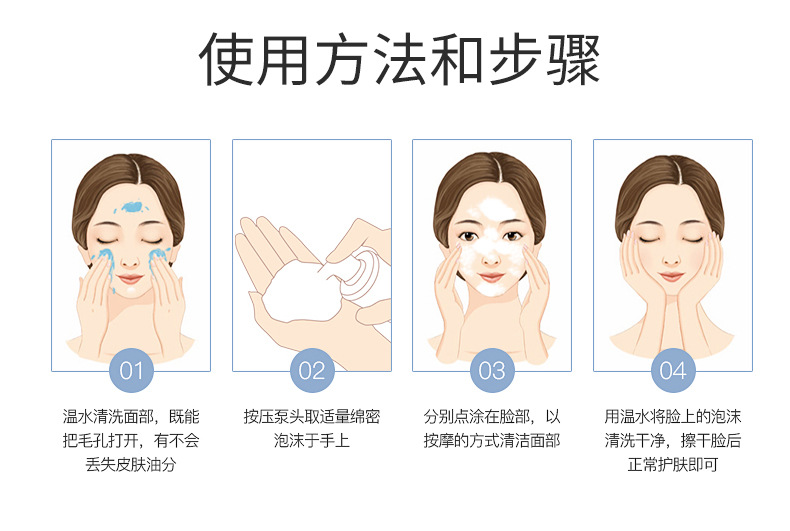 使用方法和步骤

01

温水清洗面部，既能把毛孔打开，有不会丢失皮肤油分

02

按压泵头取适量绵密泡沫于手上

03

分别点涂在脸部，以按摩的方式清洁面部

04

用温水将脸上的泡沫清洗干净，擦干脸后正常护肤即可