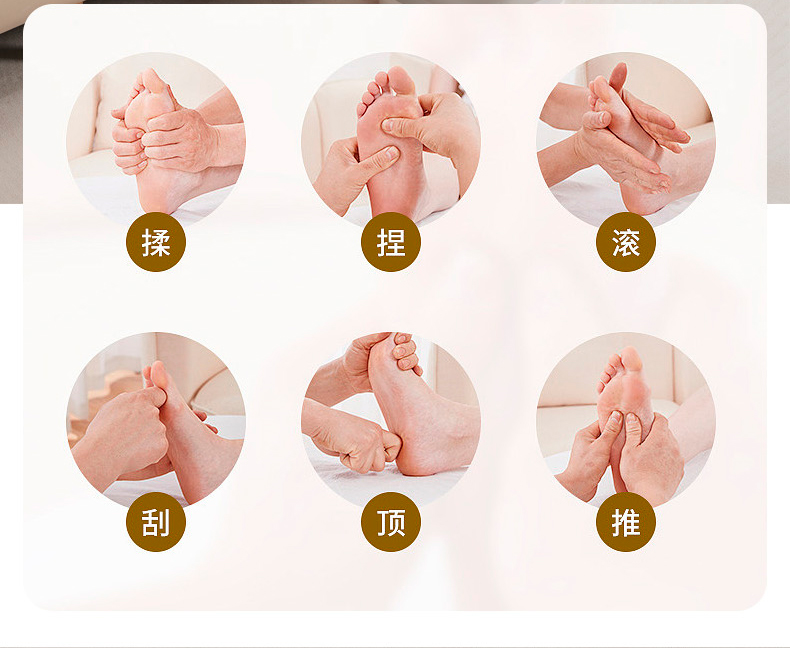 揉

捏

滚

刮

顶

推