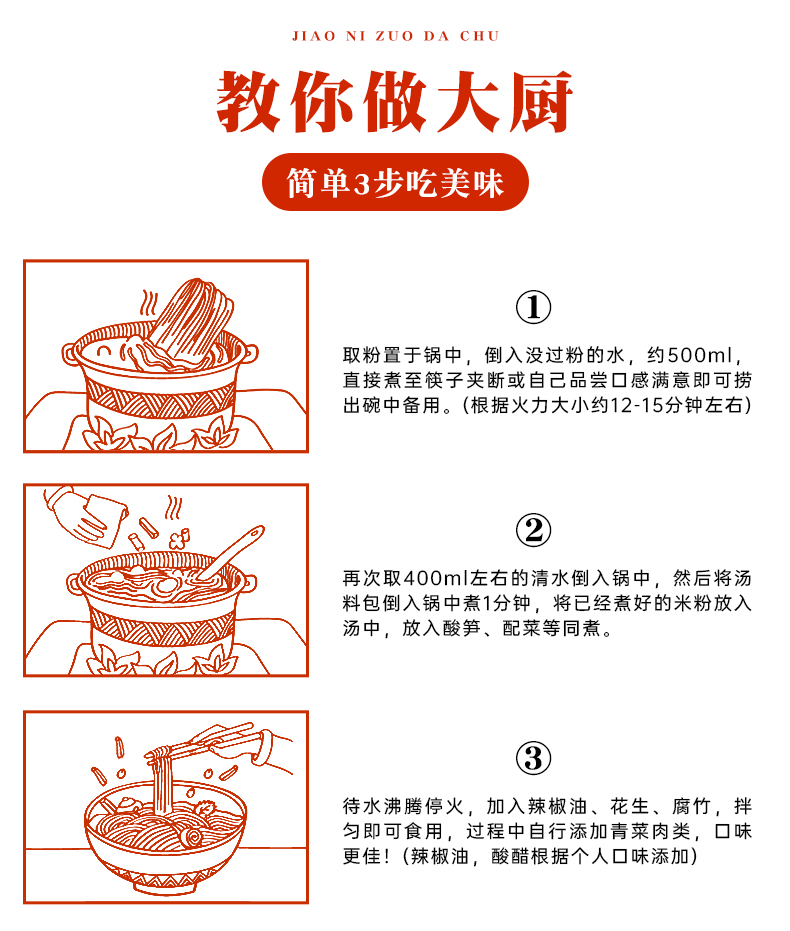 JIAO NI ZUO DA CHU

教你做大厨

简单3步吃美味

①

取粉置于锅中，倒入没过粉的水，约500ml，直接煮至筷子夹断或自己品尝口感满意即可捞出碗中备用。(根据火力大小约12-15分钟左右)

②

再次取400ml左右的清水倒入锅中，然后将汤料包倒入锅中煮1分钟，将已经煮好的米粉放入汤中，放入酸笋、配菜等同煮。

③

待水沸腾停火，加入辣椒油、花生、腐竹，拌匀即可食用，过程中自行添加青菜肉类，口味更佳！(辣椒油，酸醋根据个人口味添加)