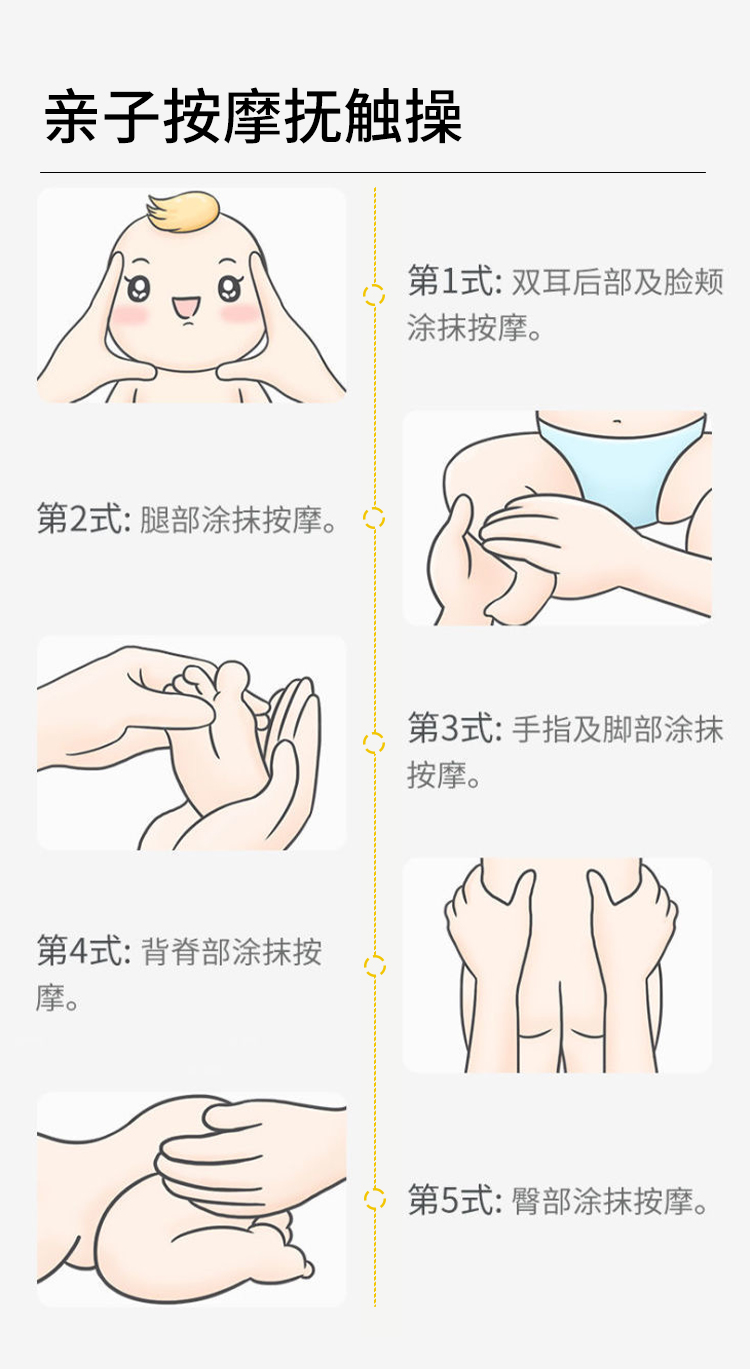 亲子按摩抚触操

第1式: 双耳后部及脸颊涂抹按摩。

第2式: 腿部涂抹按摩。

第3式: 手指及脚部涂抹按摩。

第4式: 背脊部涂抹按摩。

第5式: 臀部涂抹按摩。