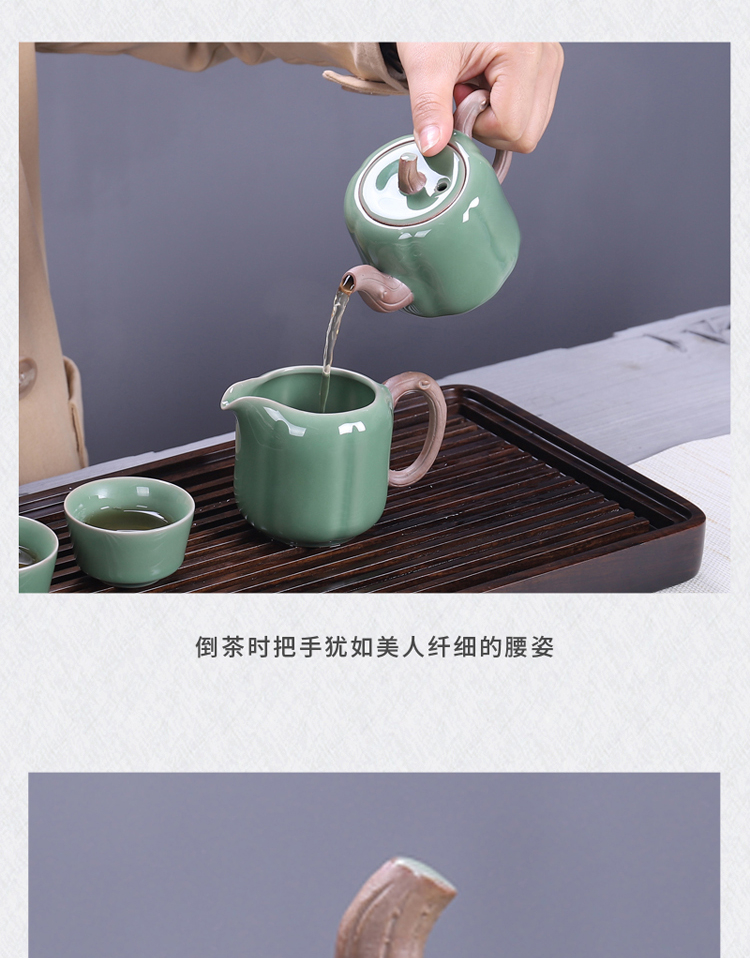 倒茶时把手犹如美人纤细的腰姿