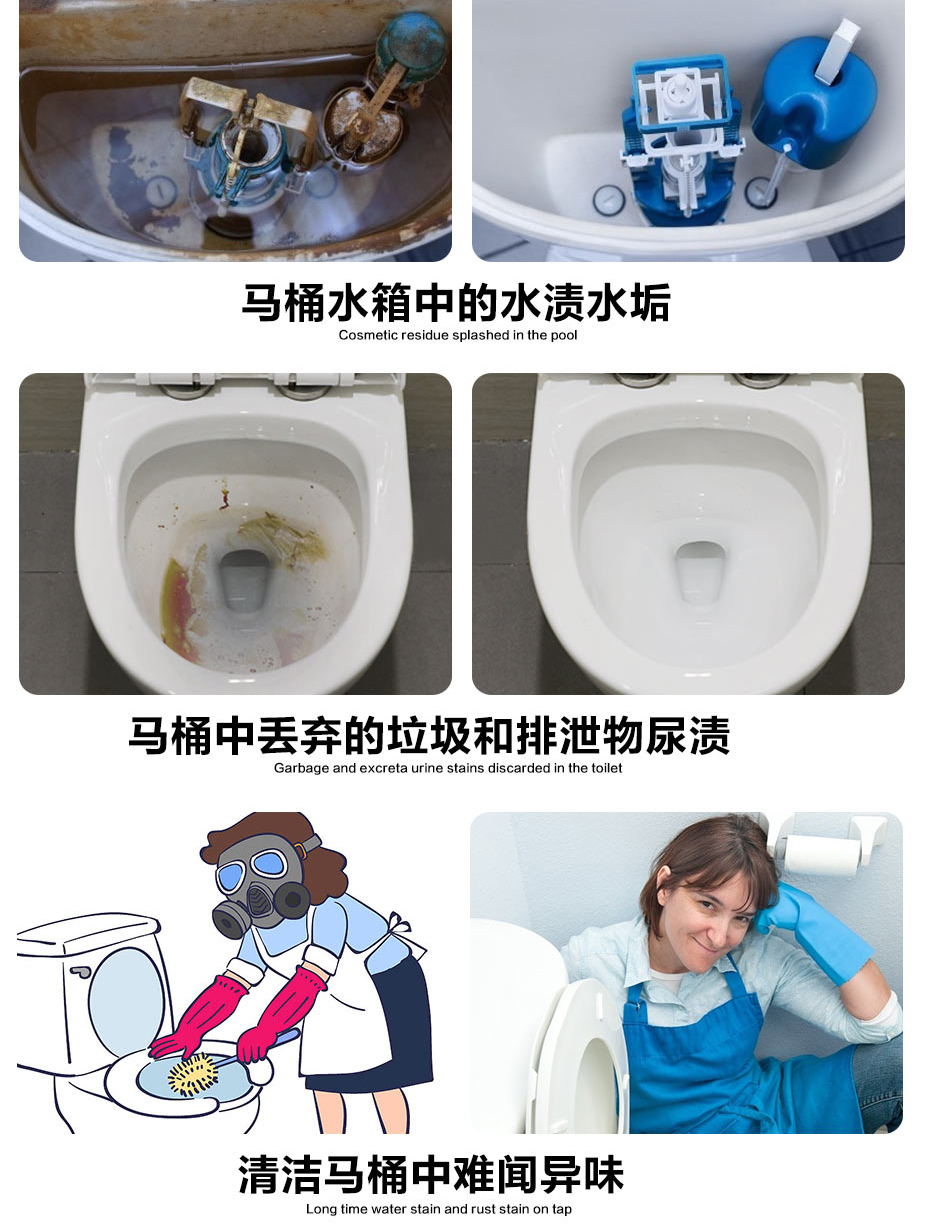 马桶水箱中的水渍水垢
Cosmetic residue splashed in the pool

马桶中丢弃的垃圾和排泄物尿渍
Garbage and excreta urine stains discarded in the toilet

清洁马桶中难闻异味
Long time water stain and rust stain on tap