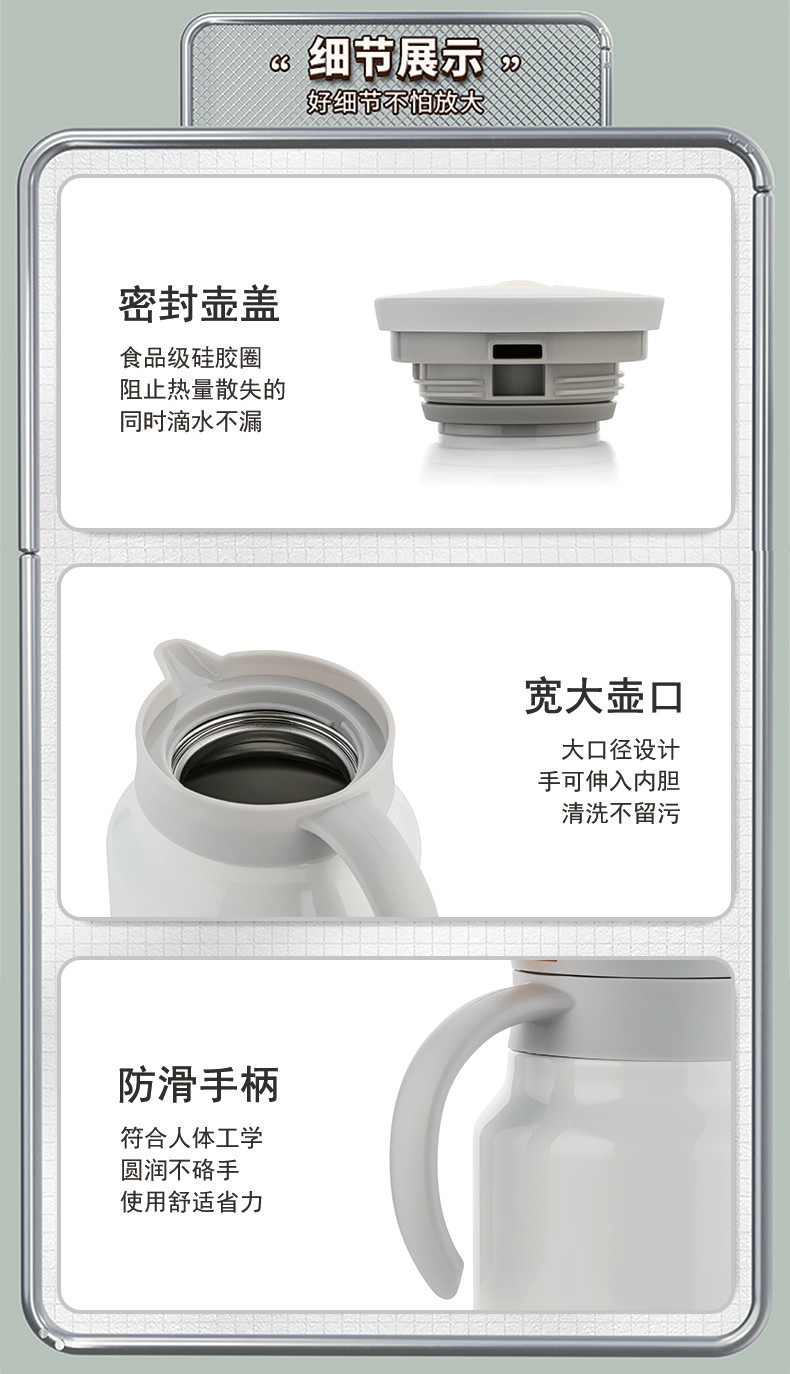 “ 细节展示 ”
好细节不怕放大

密封壶盖
食品级硅胶圈
阻止热量散失的
同时滴水不漏

宽大壶口
大口径设计
手可伸入内胆
清洗不留污

防滑手柄
符合人体工学
圆润不硌手
使用舒适省力