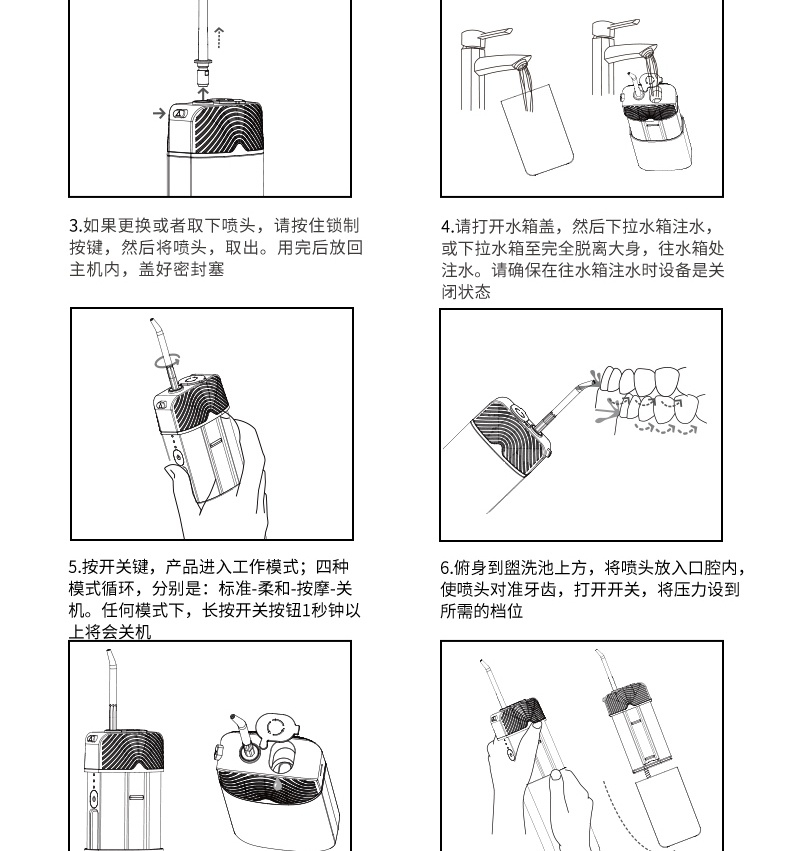 3.如果更换或者取下喷头，请按住锁制按键，然后将喷头，取出。用完后放回主机内，盖好密封塞

4.请打开水箱盖，然后下拉水箱注水，或下拉水箱至完全脱离大身，往水箱处注水。请确保在往水箱注水时设备是关闭状态

5.按开关键，产品进入工作模式；四种模式循环，分别是：标准-柔和-按摩-关机。任何模式下，长按开关按钮1秒钟以上将会关机

6.俯身到盥洗池上方，将喷头放入口腔内，使喷头对准牙齿，打开开关，将压力设到所需的档位