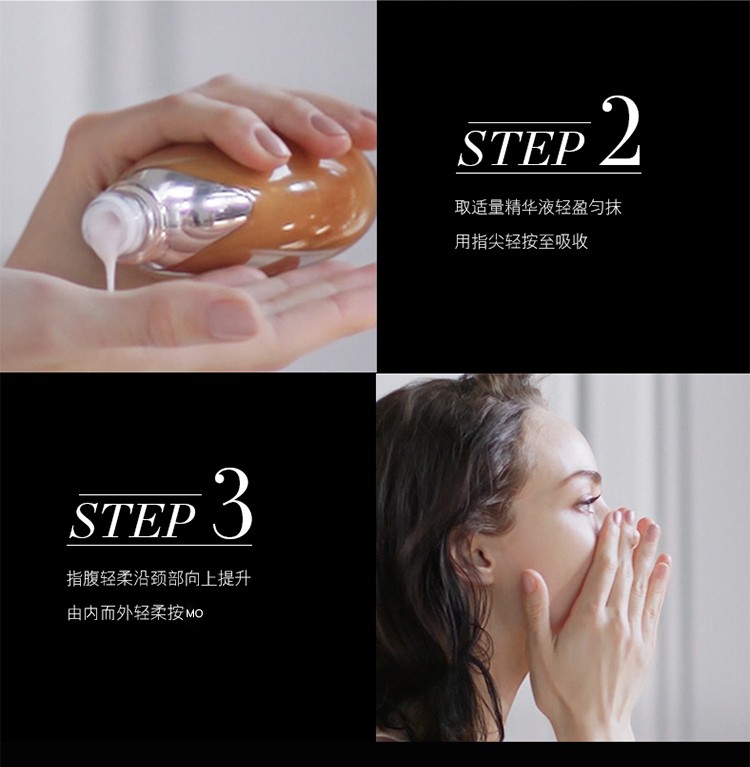 STEP 2

取适量精华液轻盈匀抹

用指尖轻按至吸收

STEP 3

指腹轻柔沿颈部向上提升

由内而外轻柔按MO