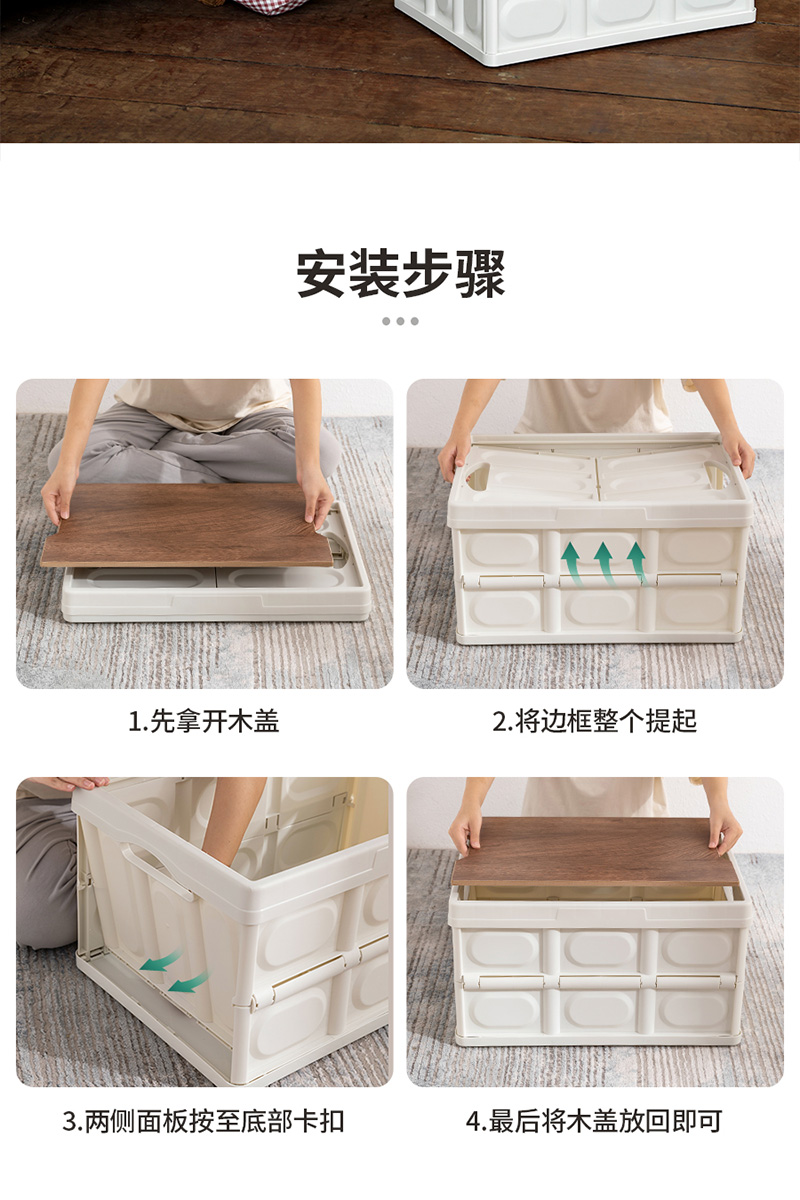 安装步骤

1.先拿开木盖

2.将边框整个提起

3.两侧面板按至底部卡扣

4.最后将木盖放回即可