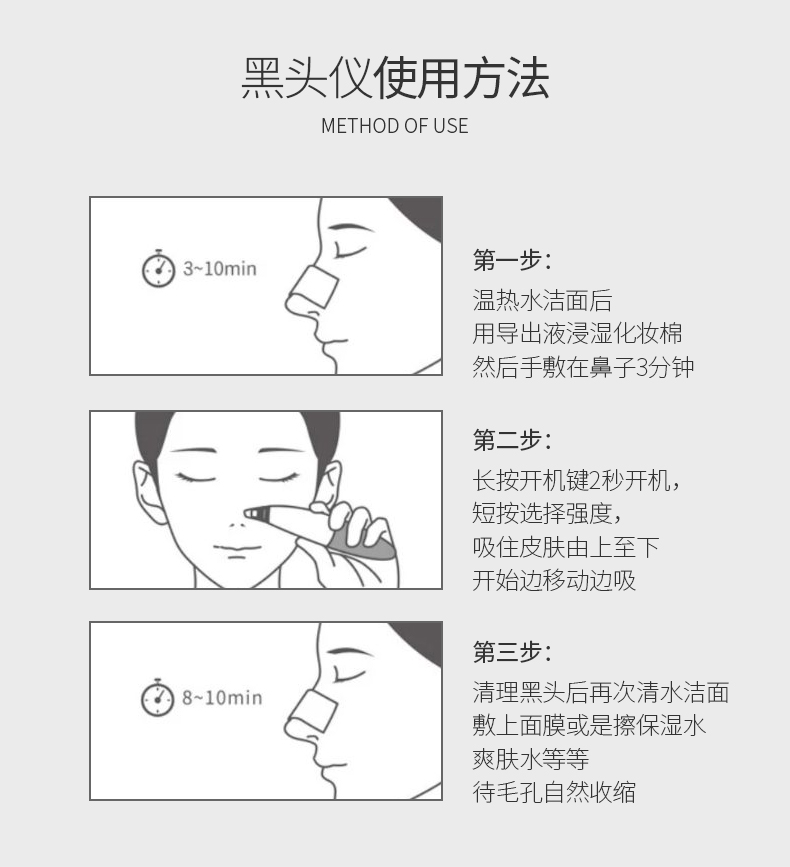 黑头仪使用方法
METHOD OF USE

3~10min

第一步：
温热水洁面后
用导出液浸湿化妆棉
然后手敷在鼻子3分钟

第二步：
长按开机键2秒开机，
短按选择强度，
吸住皮肤由上至下
开始边移动边吸

8~10min

第三步：
清理黑头后再次清水洁面
敷上面膜或是擦保湿水
爽肤水等等
待毛孔自然收缩