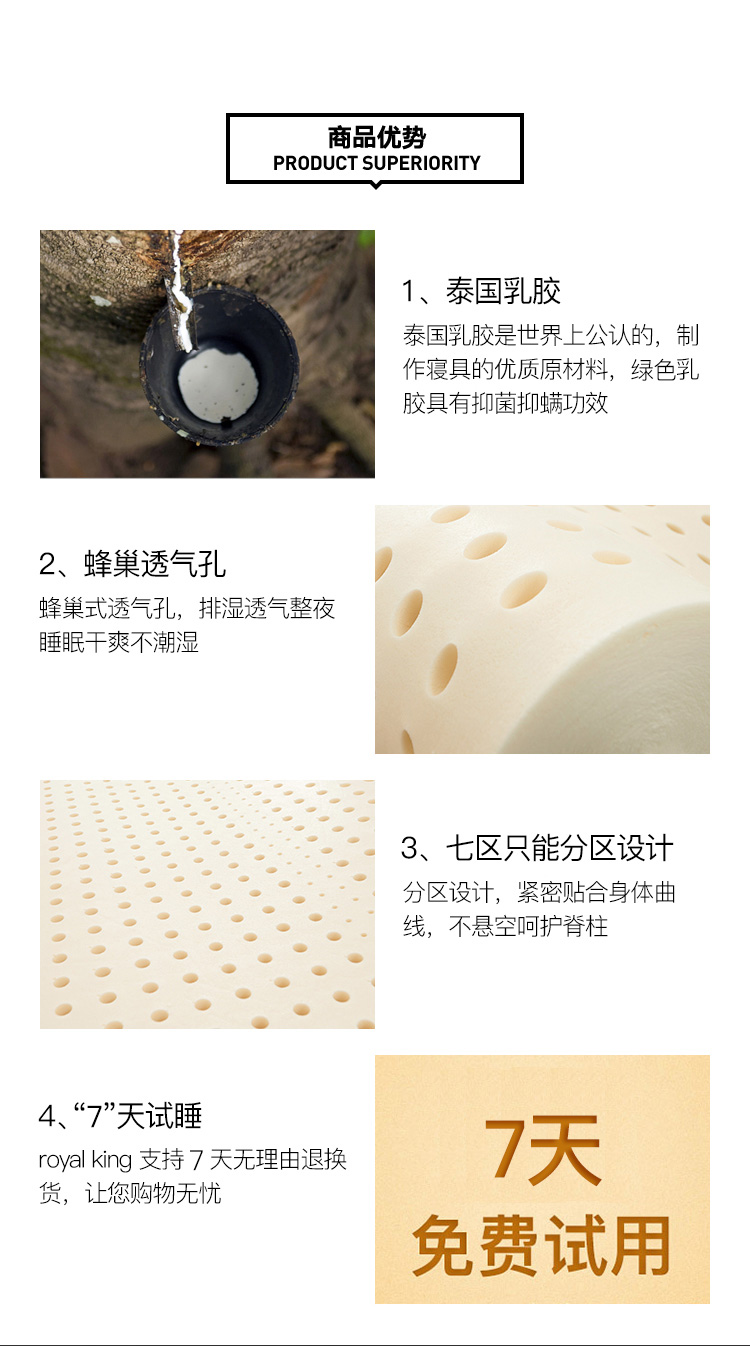 商品优势
PRODUCT SUPERIORITY

1、泰国乳胶
泰国乳胶是世界上公认的，制作寝具的优质原材料，绿色乳胶具有抑菌抑螨功效

2、蜂巢透气孔
蜂巢式透气孔，排湿透气整夜睡眠干爽不潮湿

3、七区只能分区设计
分区设计，紧密贴合身体曲线，不悬空呵护脊柱

4、“7”天试睡
royal king 支持 7 天无理由退换货，让您购物无忧

7天
免费试用