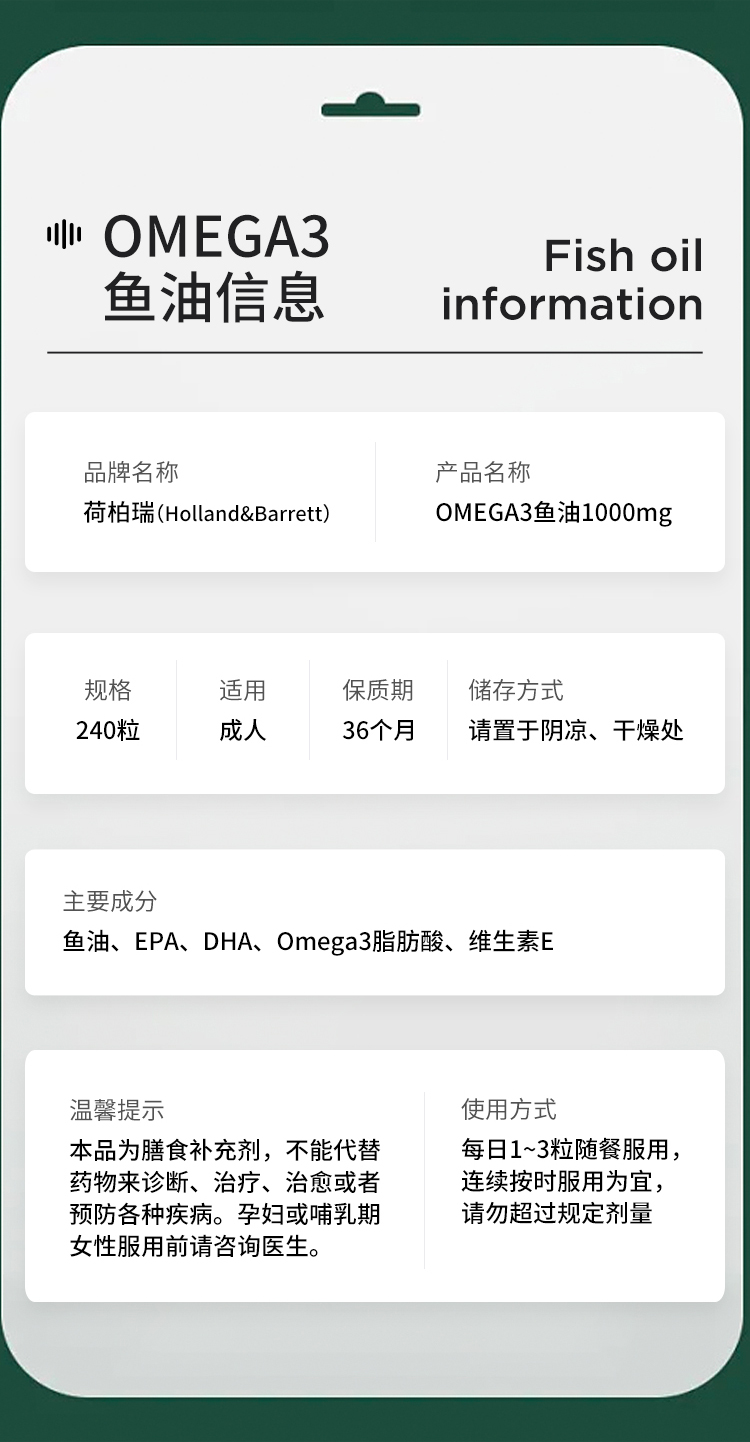 OMEGA3
鱼油信息

Fish oil
information

品牌名称
荷柏瑞(Holland&Barrett)

产品名称
OMEGA3鱼油1000mg

规格
240粒

适用
成人

保质期
36个月

储存方式
请置于阴凉、干燥处

主要成分
鱼油、EPA、DHA、Omega3脂肪酸、维生素E

温馨提示
本品为膳食补充剂，不能代替药物来诊断、治疗、治愈或者预防各种疾病。孕妇或哺乳期女性服用前请咨询医生。

使用方式
每日1~3粒随餐服用，连续按时服用为宜，请勿超过规定剂量