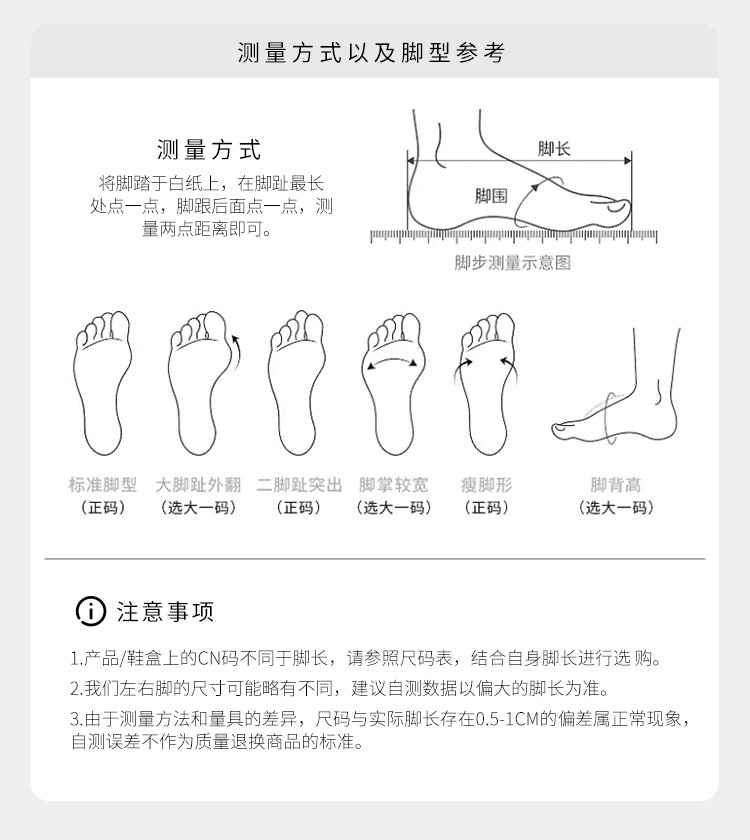 测量方式以及脚型参考

测量方式
将脚踏于白纸上，在脚趾最长处点一点，脚跟后面点一点，测量两点距离即可。

脚长
脚围
脚步测量示意图

标准脚型
（正码）

大脚趾外翻
（选大一码）

二脚趾突出
（正码）

脚掌较宽
（选大一码）

瘦脚形
（正码）

脚背高
（选大一码）

注意事项

1.产品/鞋盒上的CN码不同于脚长，请参照尺码表，结合自身脚长进行选 购。

2.我们左右脚的尺寸可能略有不同，建议自测数据以偏大的脚长为准。

3.由于测量方法和量具的差异，尺码与实际脚长存在0.5-1CM的偏差属正常现象，自测误差不作为质量退换商品的标准。