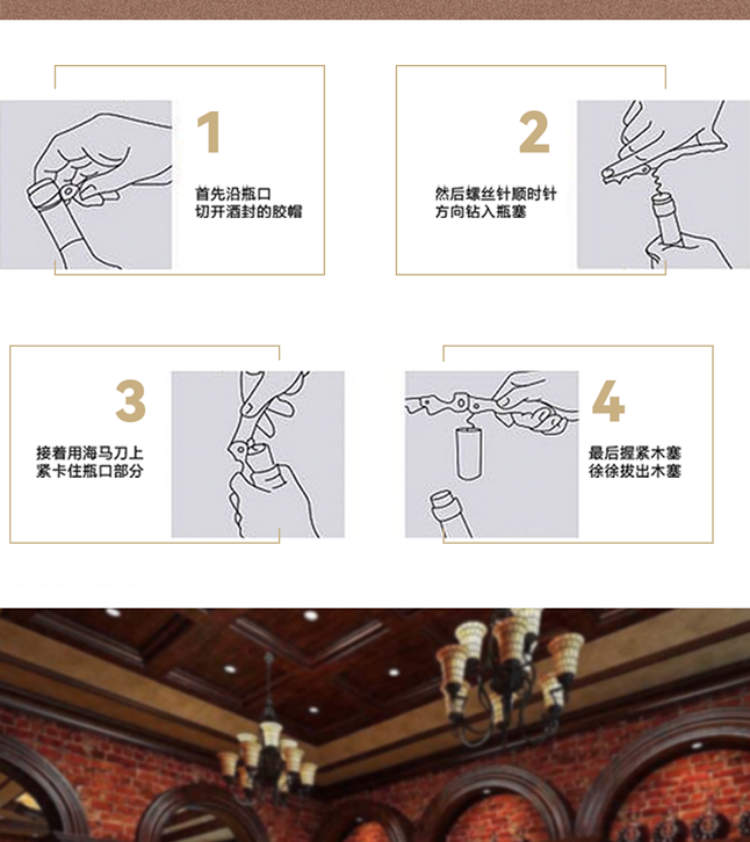 1

首先沿瓶口
切开酒封的胶帽

2

然后螺丝针顺时针
方向钻入瓶塞

3

接着用海马刀上
紧卡住瓶口部分

4

最后握紧木塞
徐徐拔出木塞