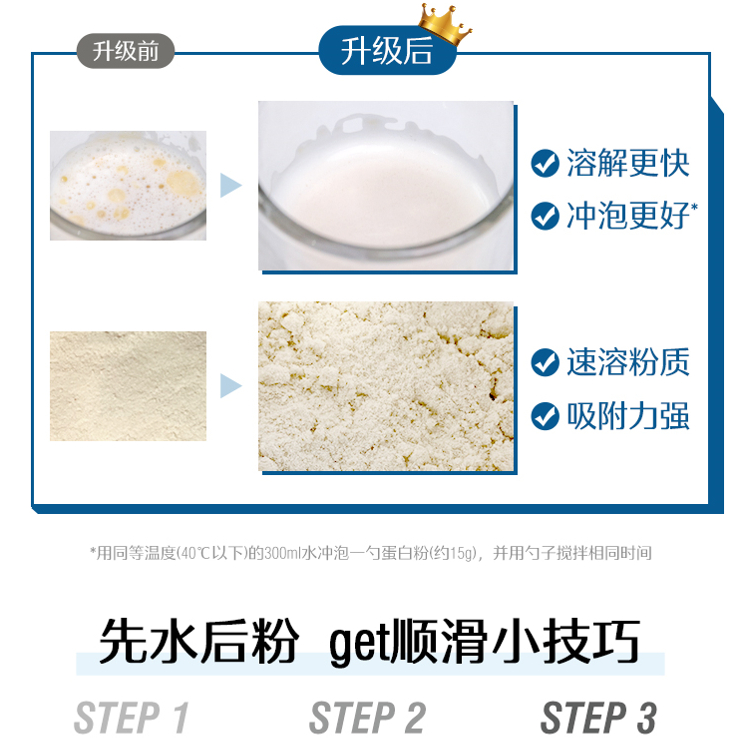 升级前

升级后

溶解更快
冲泡更好*

速溶粉质
吸附力强

*用同等温度(40℃以下)的300ml水冲泡一勺蛋白粉(约15g)，并用勺子搅拌相同时间

先水后粉 get顺滑小技巧

STEP 1 STEP 2 STEP 3