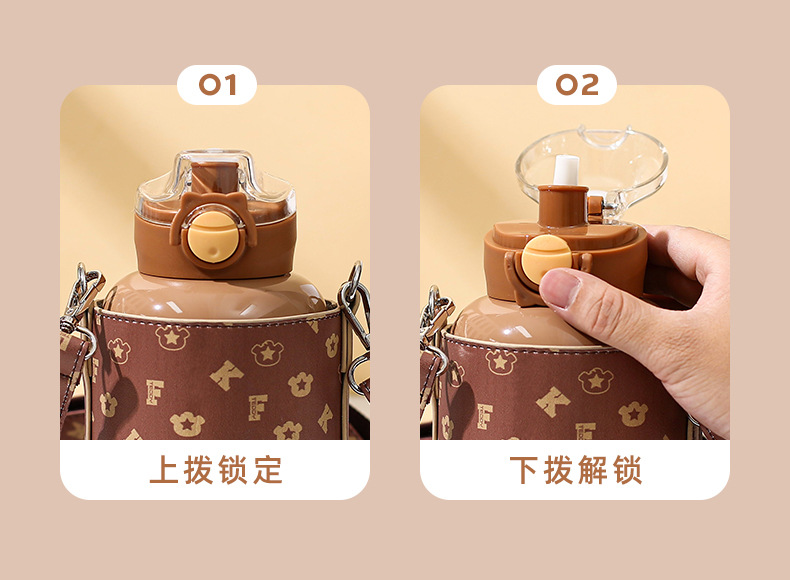 01

上拨锁定

02

下拨解锁