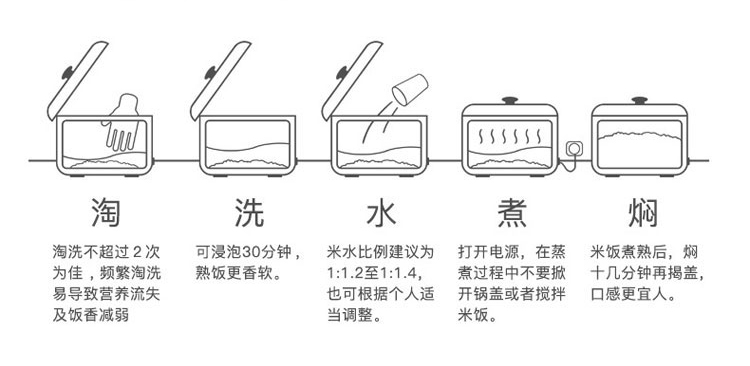 淘

淘洗不超过 2 次为佳，频繁淘洗易导致营养流失及饭香减弱

洗

可浸泡30分钟，熟饭更香软。

水

米水比例建议为1:1.2至1:1.4，也可根据个人适当调整。

煮

打开电源，在蒸煮过程中不要掀开锅盖或者搅拌米饭。

焖

米饭煮熟后，焖十几分钟再揭盖，口感更宜人。