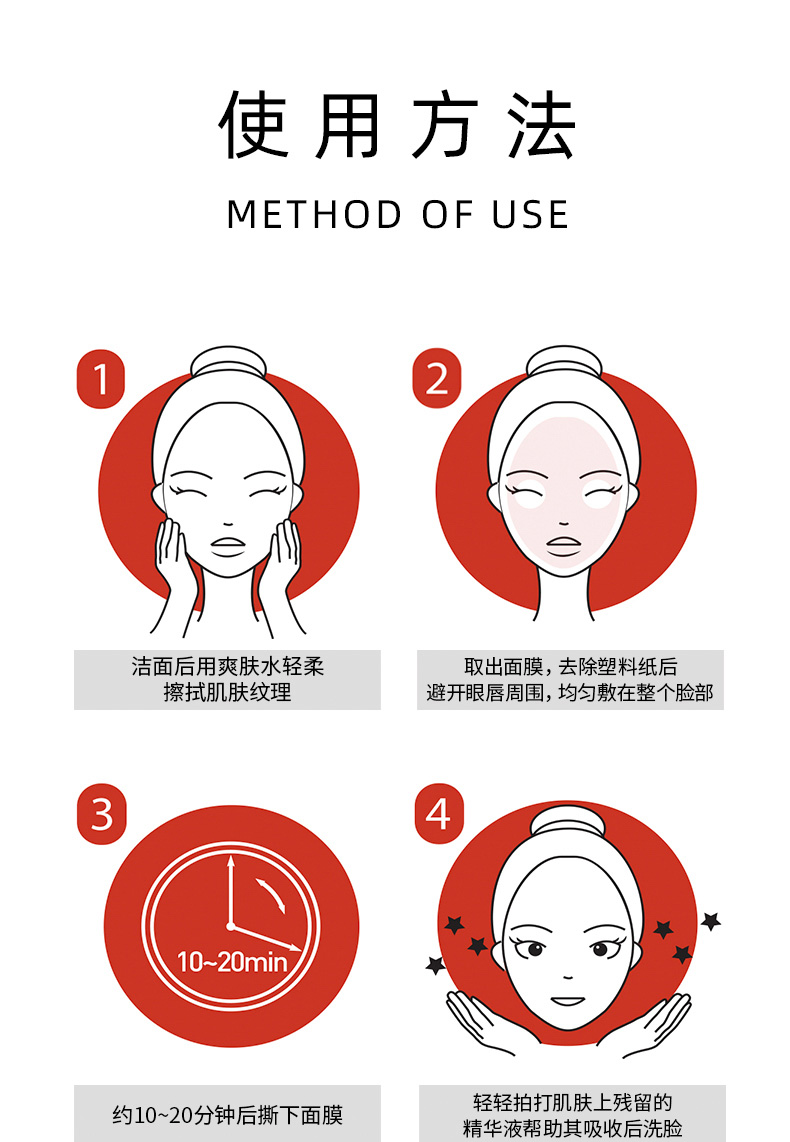 使用方法

METHOD OF USE

1

洁面后用爽肤水轻柔擦拭肌肤纹理

2

取出面膜，去除塑料纸后避开眼唇周围，均匀敷在整个脸部

3

10~20min

约10~20分钟后撕下面膜

4

轻轻拍打肌肤上残留的精华液帮助其吸收后洗脸