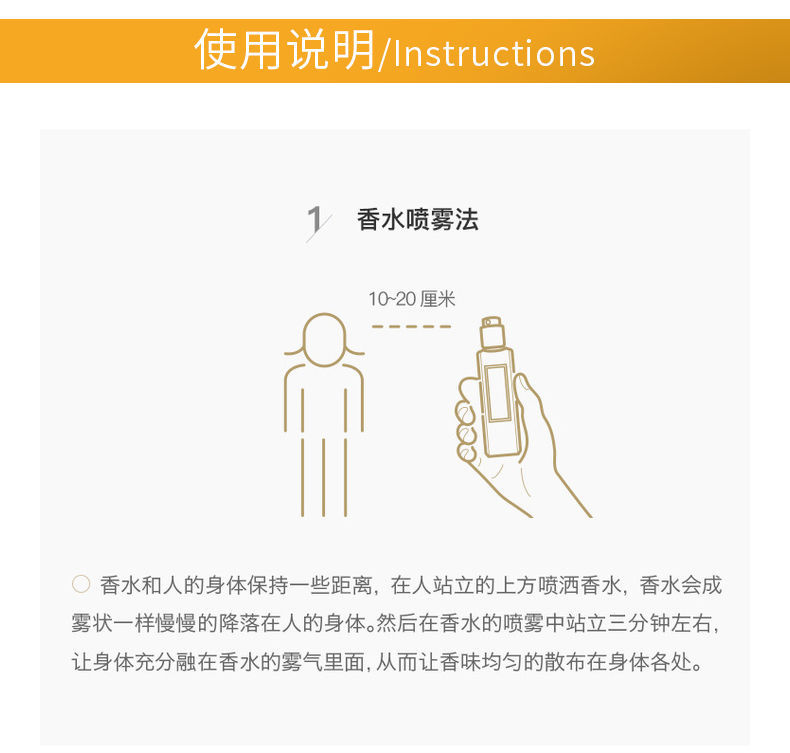 使用说明/Instructions

1 香水喷雾法

10~20 厘米

香水和人的身体保持一些距离，在人站立的上方喷洒香水，香水会成雾状一样慢慢的降落在人的身体。然后在香水的喷雾中站立三分钟左右，让身体充分融在香水的雾气里面，从而让香味均匀的散布在身体各处。