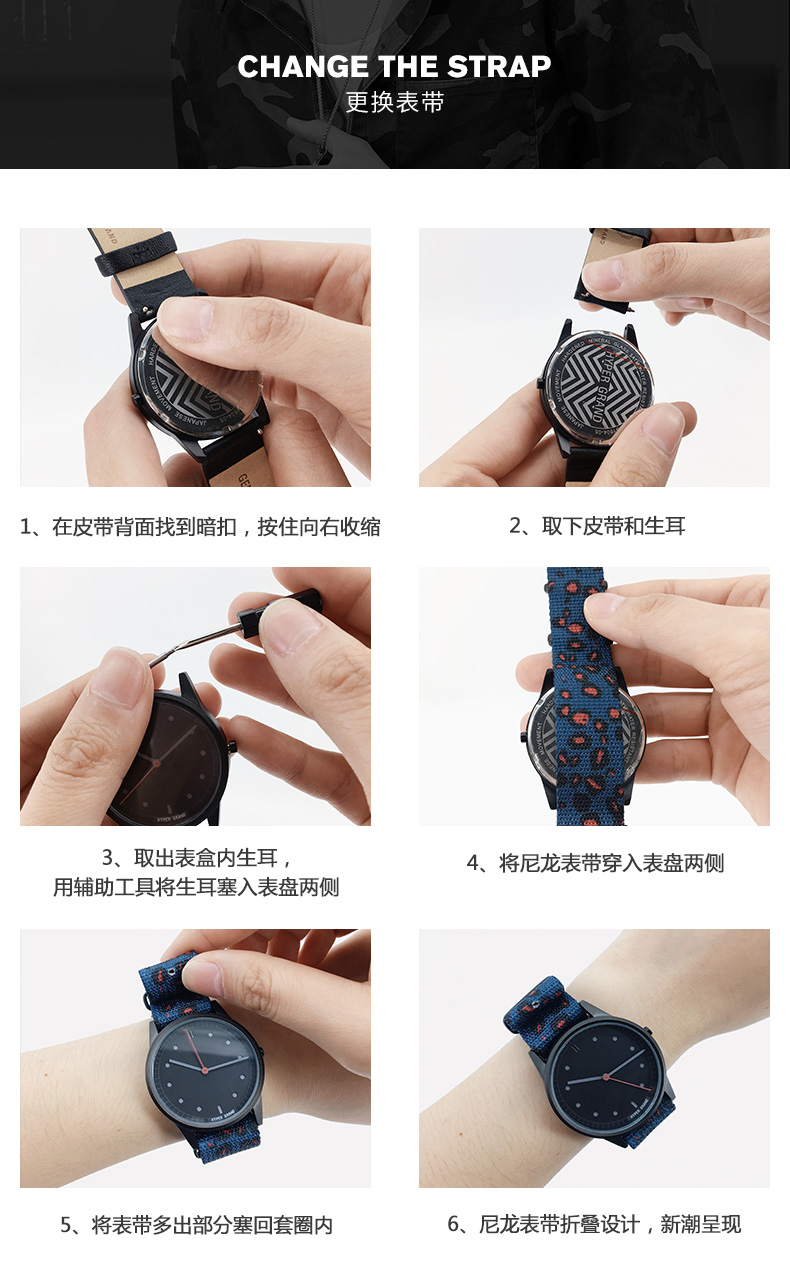 CHANGE THE STRAP
更换表带

1、在皮带背面找到暗扣，按住向右收缩

2、取下皮带和生耳

3、取出表盒内生耳，
用辅助工具将生耳塞入表盘两侧

4、将尼龙表带穿入表盘两侧

5、将表带多出部分塞回套圈内

6、尼龙表带折叠设计，新潮呈现