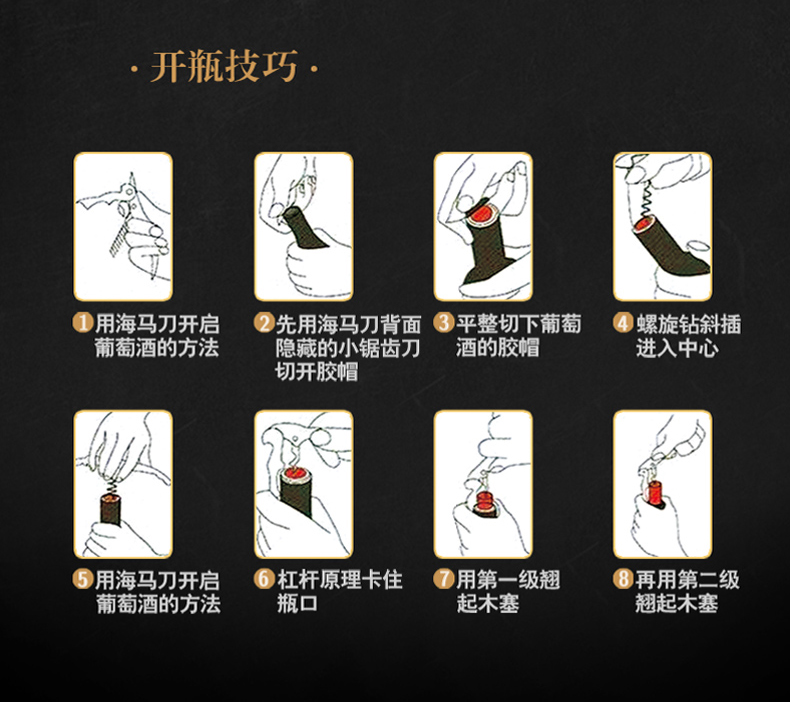 · 开瓶技巧 ·

1 用海马刀开启葡萄酒的方法

2 先用海马刀背面隐藏的小锯齿刀切开胶帽

3 平整切下葡萄酒的胶帽

4 螺旋钻斜插进入中心

5 用海马刀开启葡萄酒的方法

6 杠杆原理卡住瓶口

7 用第一级翘起木塞

8 再用第二级翘起木塞