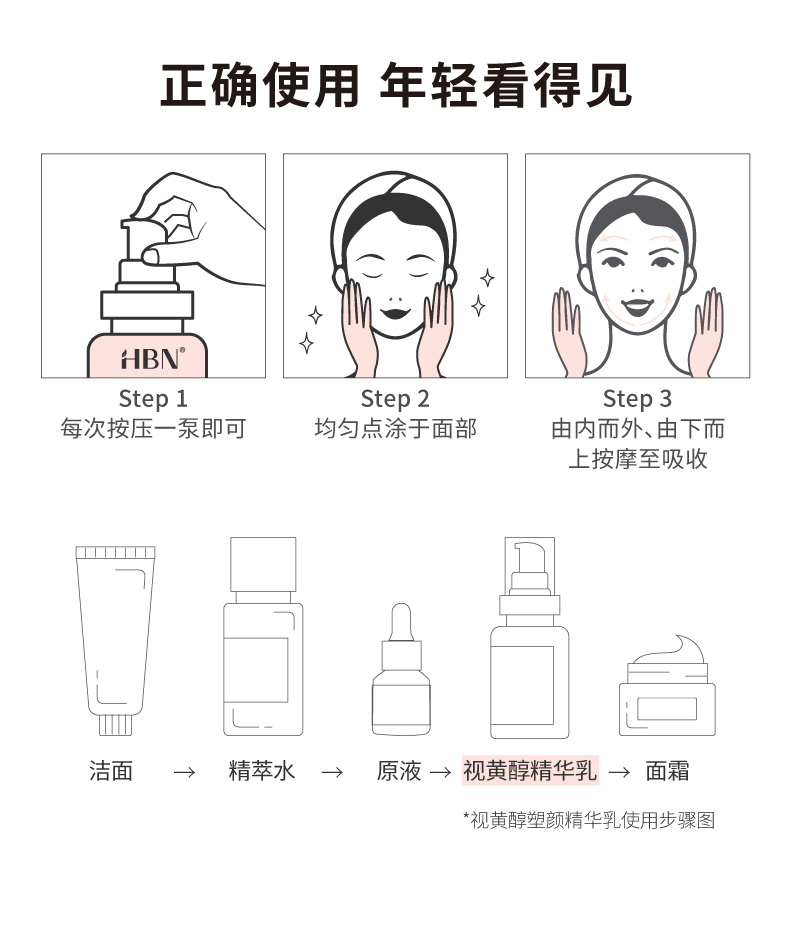 正确使用 年轻看得见

HBN®

Step 1
每次按压一泵即可

Step 2
均匀点涂于面部

Step 3
由内而外、由下而上按摩至吸收

洁面 → 精萃水 → 原液 → 视黄醇精华乳 → 面霜

*视黄醇塑颜精华乳使用步骤图