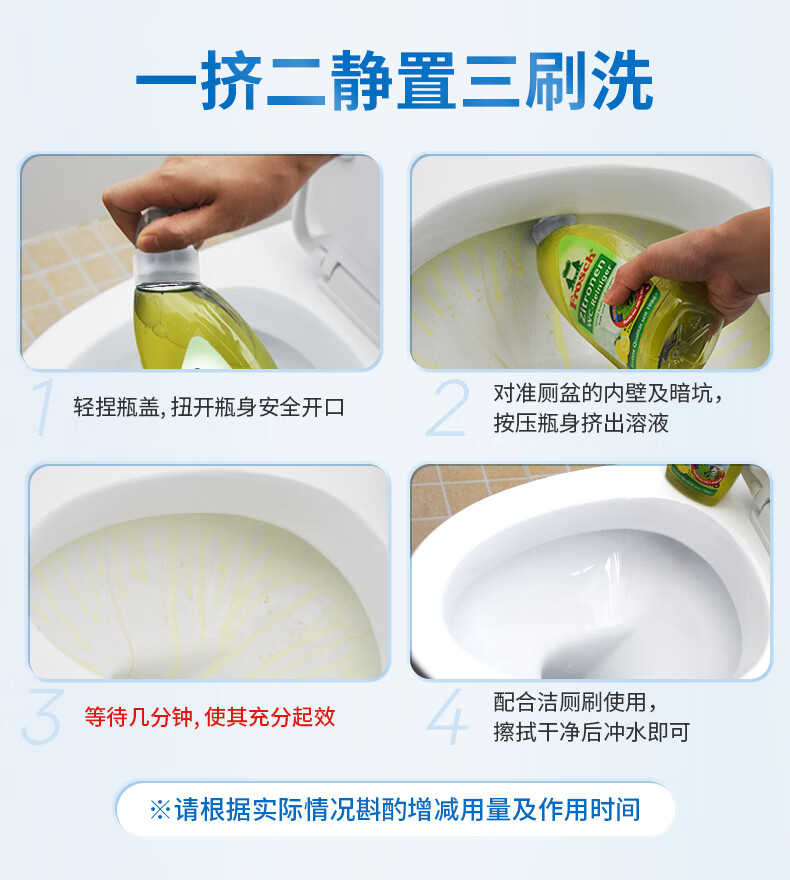 一挤二静置三刷洗

Frosch
Zitronen
WC-Reiniger

1 轻捏瓶盖, 扭开瓶身安全开口

2 对准厕盆的内壁及暗坑，按压瓶身挤出溶液

3 等待几分钟, 使其充分起效

4 配合洁厕刷使用，擦拭干净后冲水即可

※请根据实际情况斟酌增减用量及作用时间