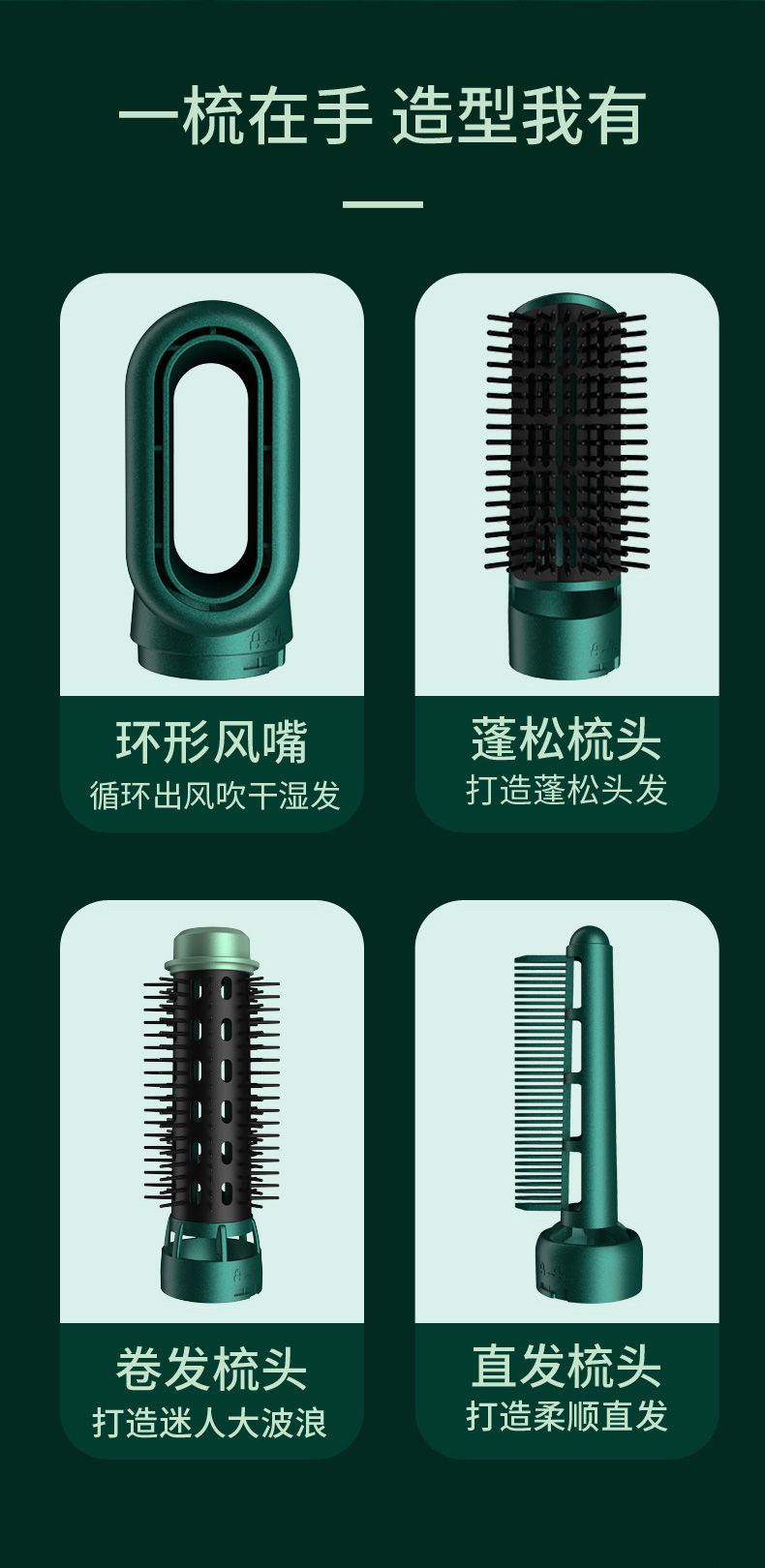 一梳在手 造型我有

环形风嘴
循环出风吹干湿发

蓬松梳头
打造蓬松头发

卷发梳头
打造迷人大波浪

直发梳头
打造柔顺直发