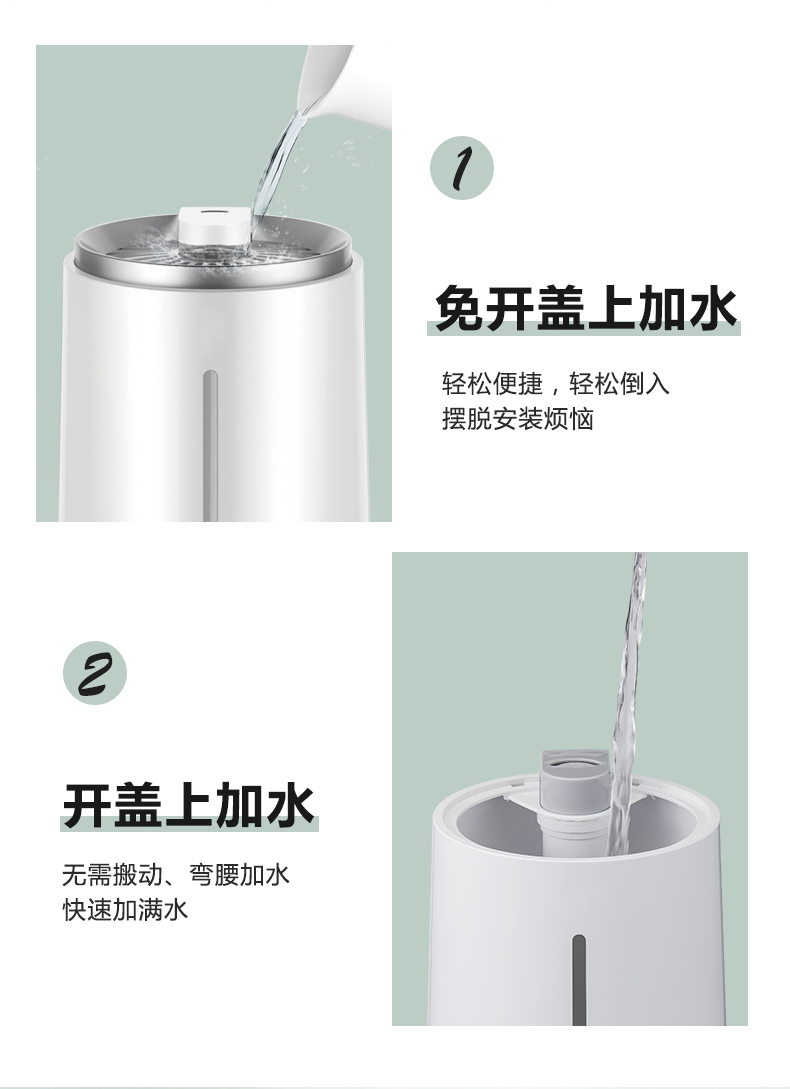 1

免开盖上加水

轻松便捷，轻松倒入
摆脱安装烦恼

2

开盖上加水

无需搬动、弯腰加水
快速加满水