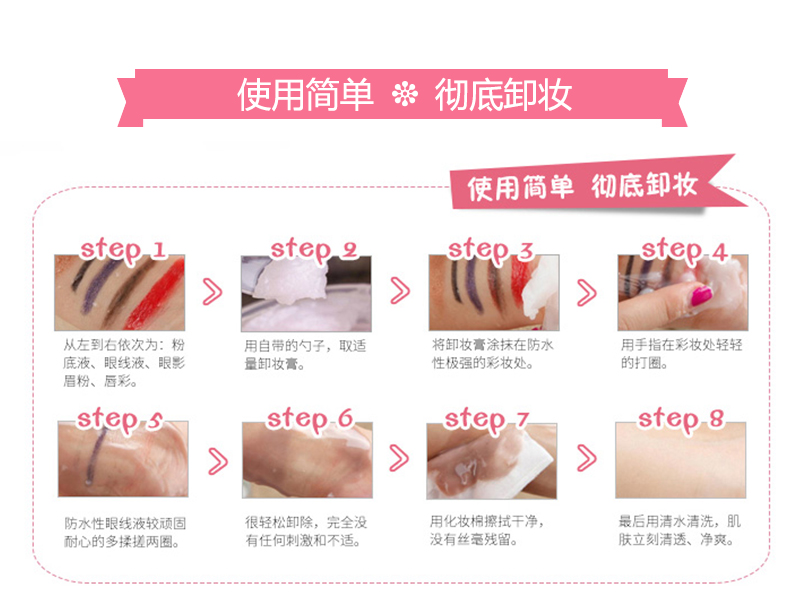 使用简单 ❀ 彻底卸妆

使用简单 彻底卸妆

step 1
从左到右依次为：粉底液、眼线液、眼影眉粉、唇彩。

step 2
用自带的勺子，取适量卸妆膏。

step 3
将卸妆膏涂抹在防水性极强的彩妆处。

step 4
用手指在彩妆处轻轻的打圈。

step 5
防水性眼线液较顽固耐心的多揉搓两圈。

step 6
很轻松卸除，完全没有任何刺激和不适。

step 7
用化妆棉擦拭干净，没有丝毫残留。

step 8
最后用清水清洗，肌肤立刻清透、净爽。