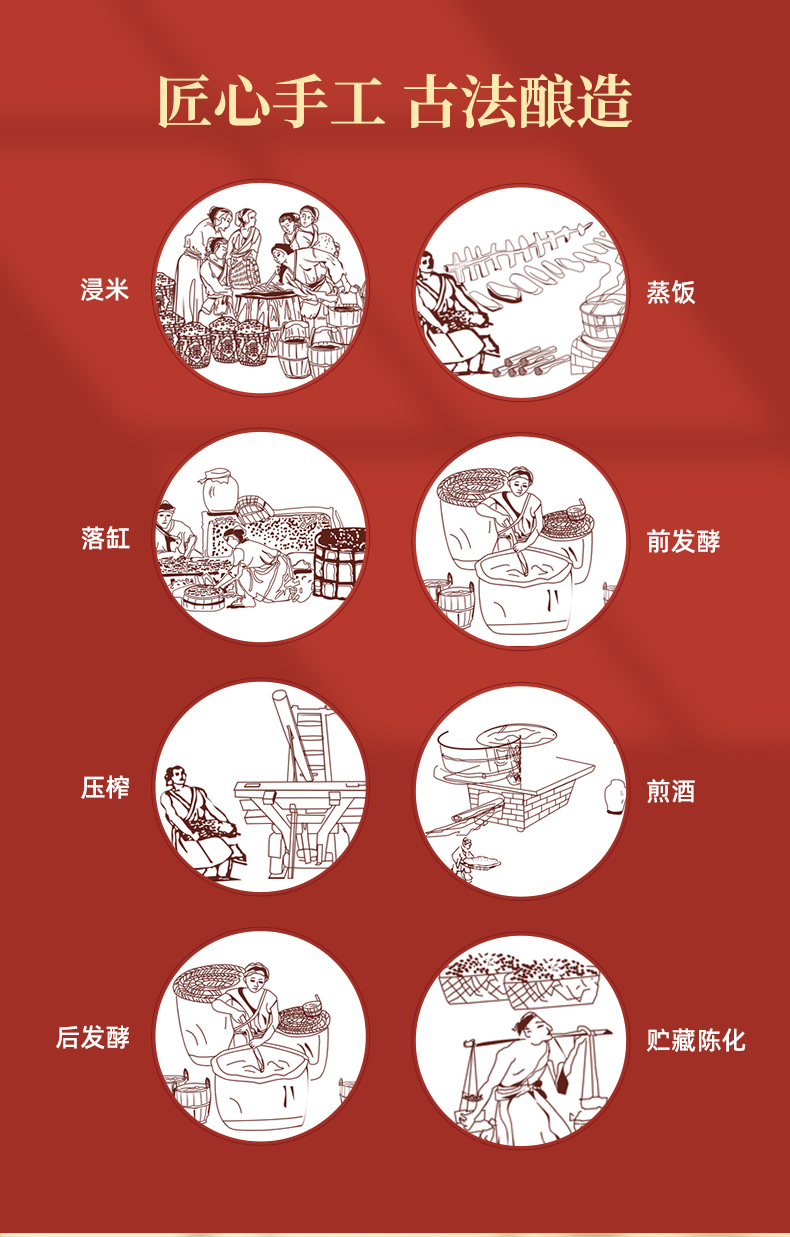 匠心手工 古法酿造

浸米

蒸饭

落缸

前发酵

压榨

煎酒

后发酵

贮藏陈化