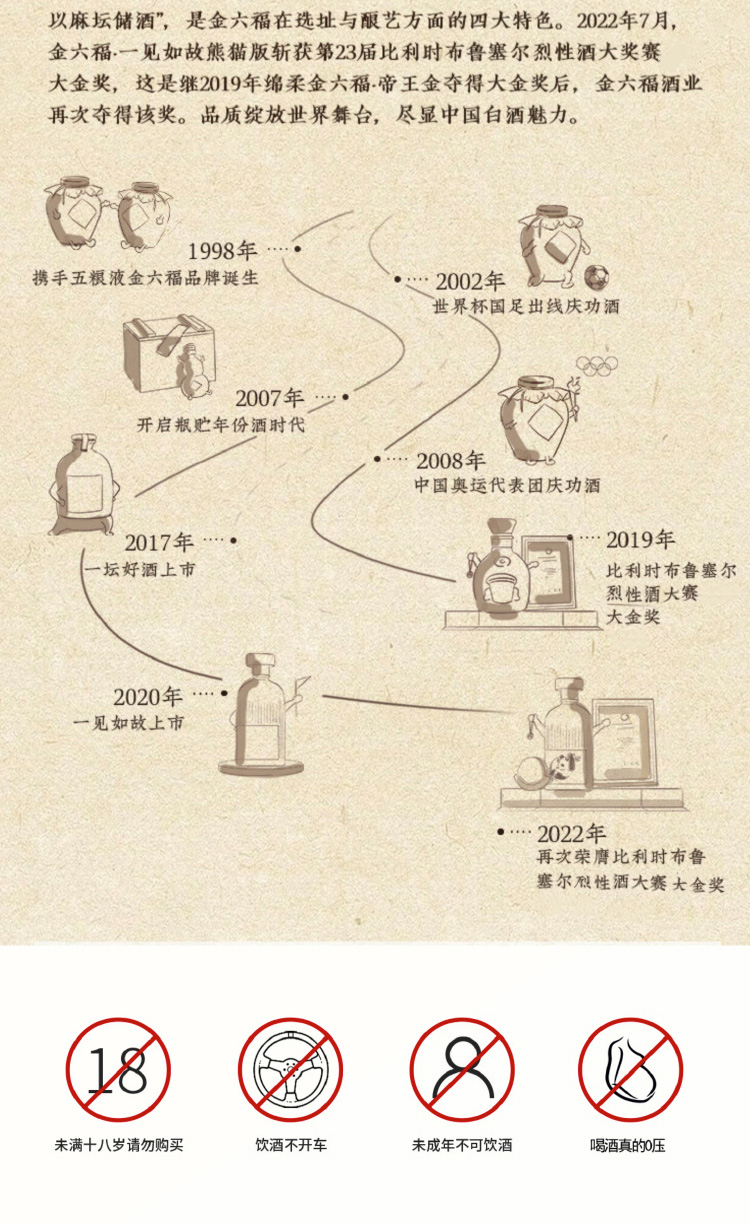 以麻坛储酒”，是金六福在选址与酿艺方面的四大特色。2022年7月，金六福·一见如故熊猫版斩获第23届比利时布鲁塞尔烈性酒大奖赛大金奖，这是继2019年绵柔金六福·帝王金夺得大金奖后，金六福酒业再次夺得该奖。品质绽放世界舞台，尽显中国白酒魅力。

1998年
携手五粮液金六福品牌诞生

2002年
世界杯国足出线庆功酒

2007年
开启瓶贮年份酒时代

2008年
中国奥运代表团庆功酒

2017年
一坛好酒上市

2019年
比利时布鲁塞尔烈性酒大赛大金奖

2020年
一见如故上市

2022年
再次荣膺比利时布鲁塞尔烈性酒大赛大金奖

18

未满十八岁请勿购买

饮酒不开车

未成年不可饮酒

喝酒真的0压