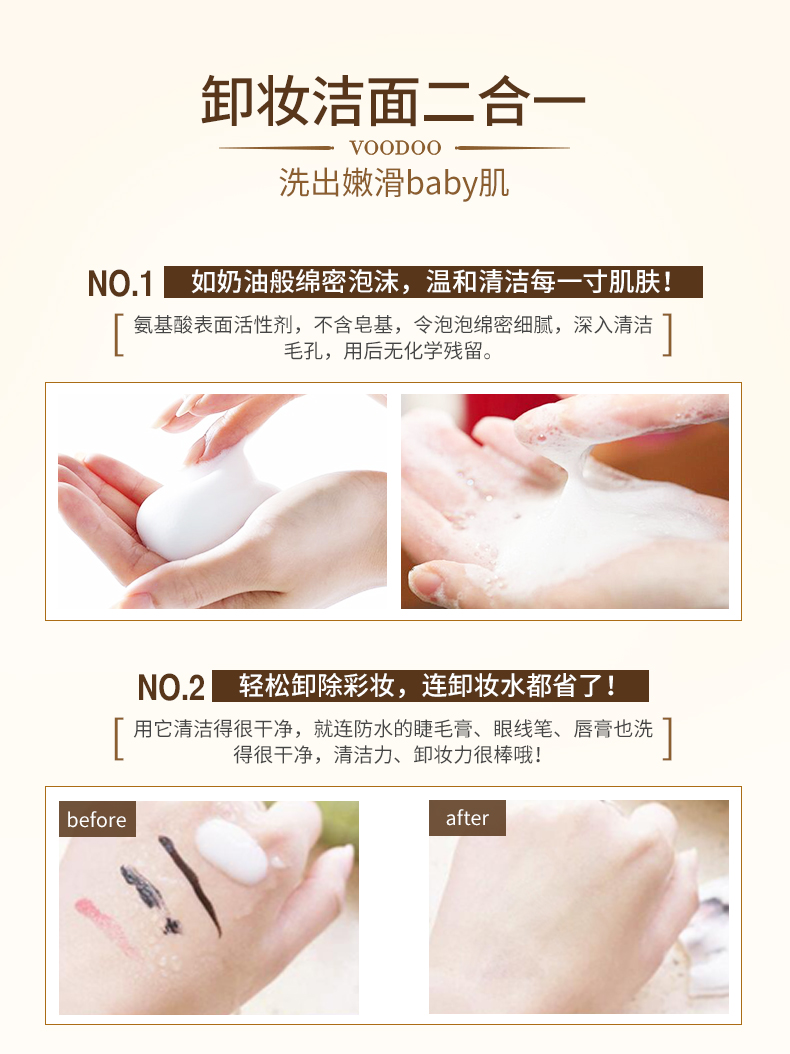 卸妆洁面二合一

VOODOO

洗出嫩滑baby肌

NO.1 如奶油般绵密泡沫，温和清洁每一寸肌肤！

氨基酸表面活性剂，不含皂基，令泡泡绵密细腻，深入清洁毛孔，用后无化学残留。

NO.2 轻松卸除彩妆，连卸妆水都省了！

用它清洁得很干净，就连防水的睫毛膏、眼线笔、唇膏也洗得很干净，清洁力、卸妆力很棒哦！

before

after