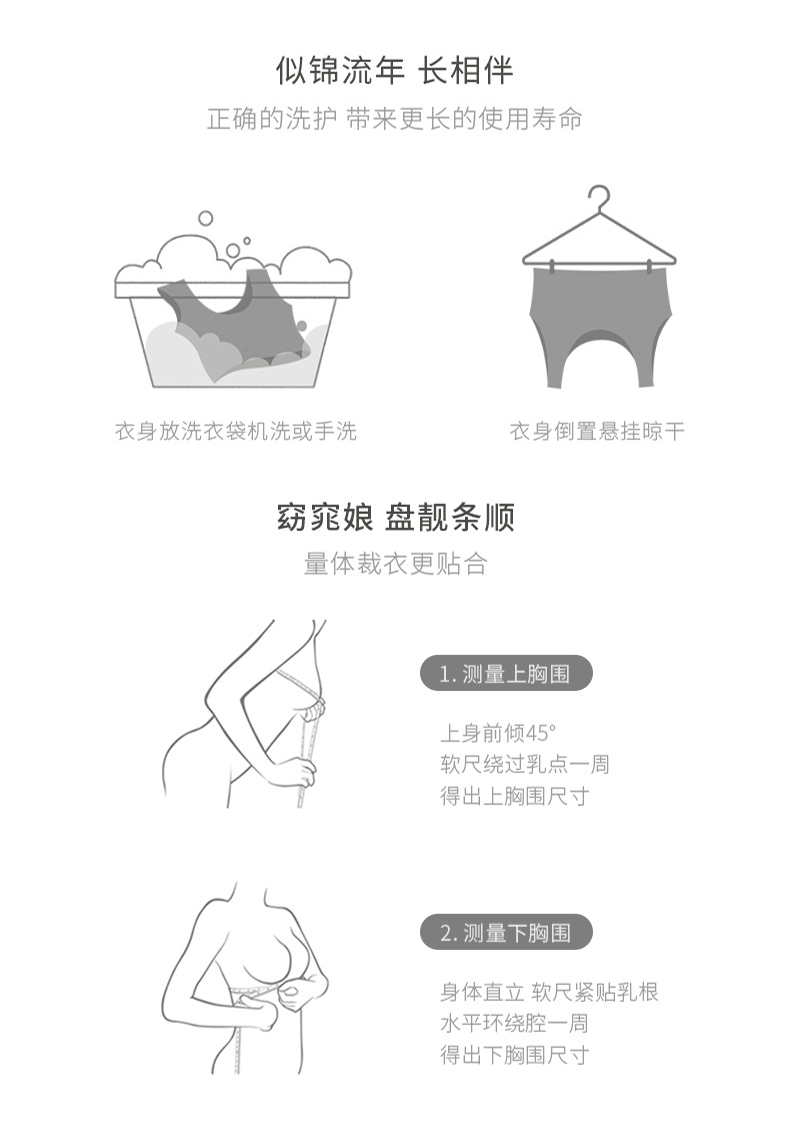 似锦流年 长相伴
正确的洗护 带来更长的使用寿命

衣身放洗衣袋机洗或手洗

衣身倒置悬挂晾干

窈窕娘 盘靓条顺
量体裁衣更贴合

1. 测量上胸围

上身前倾45°
软尺绕过乳点一周
得出上胸围尺寸

2. 测量下胸围

身体直立 软尺紧贴乳根
水平环绕腔一周
得出下胸围尺寸