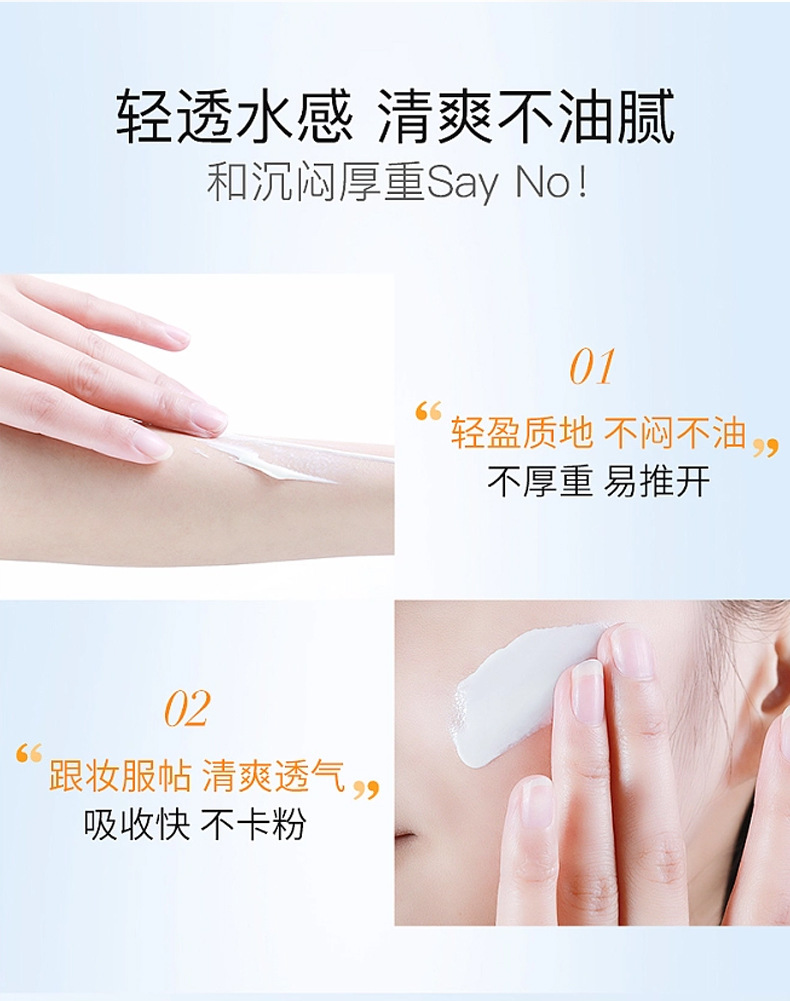 轻透水感 清爽不油腻
和沉闷厚重Say No!

01
“轻盈质地 不闷不油”
不厚重 易推开

02
“跟妆服帖 清爽透气”
吸收快 不卡粉