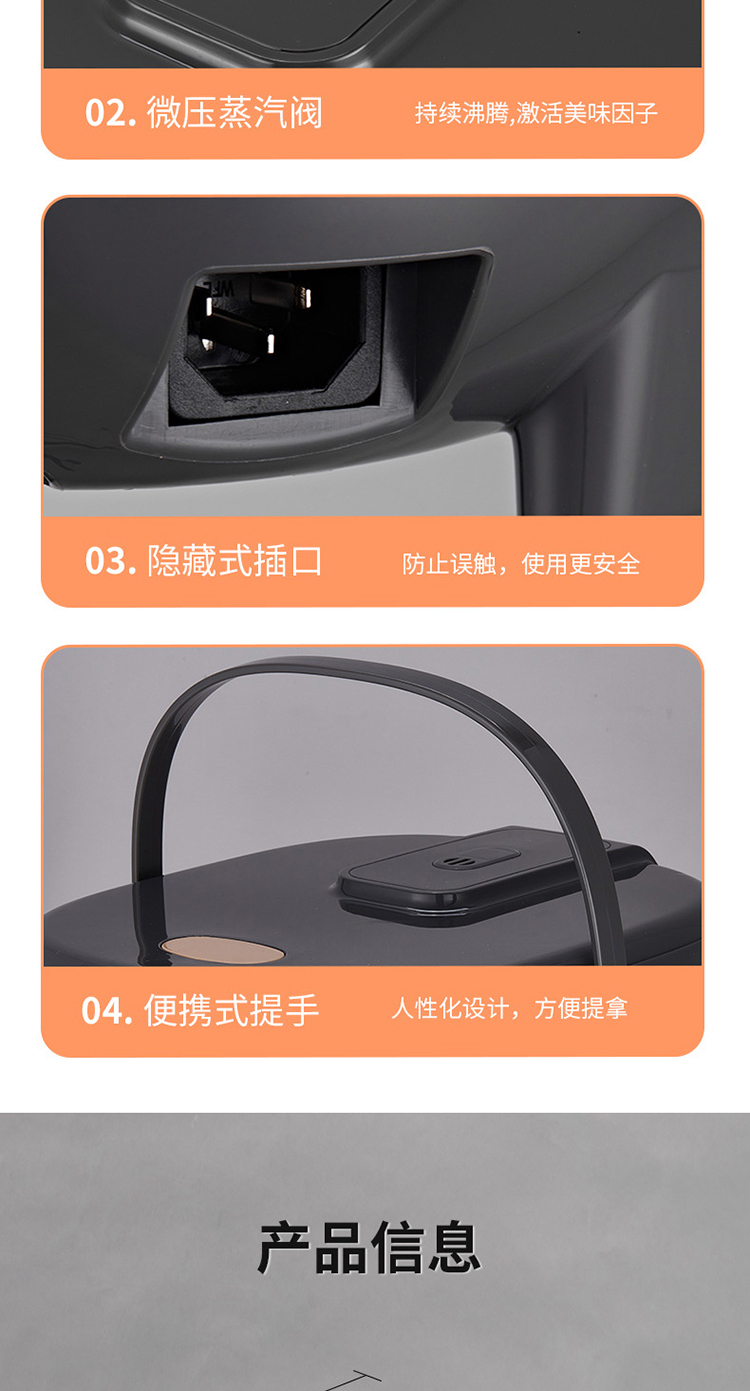 02. 微压蒸汽阀

持续沸腾,激活美味因子

03. 隐藏式插口

防止误触，使用更安全

04. 便携式提手

人性化设计，方便提拿

产品信息