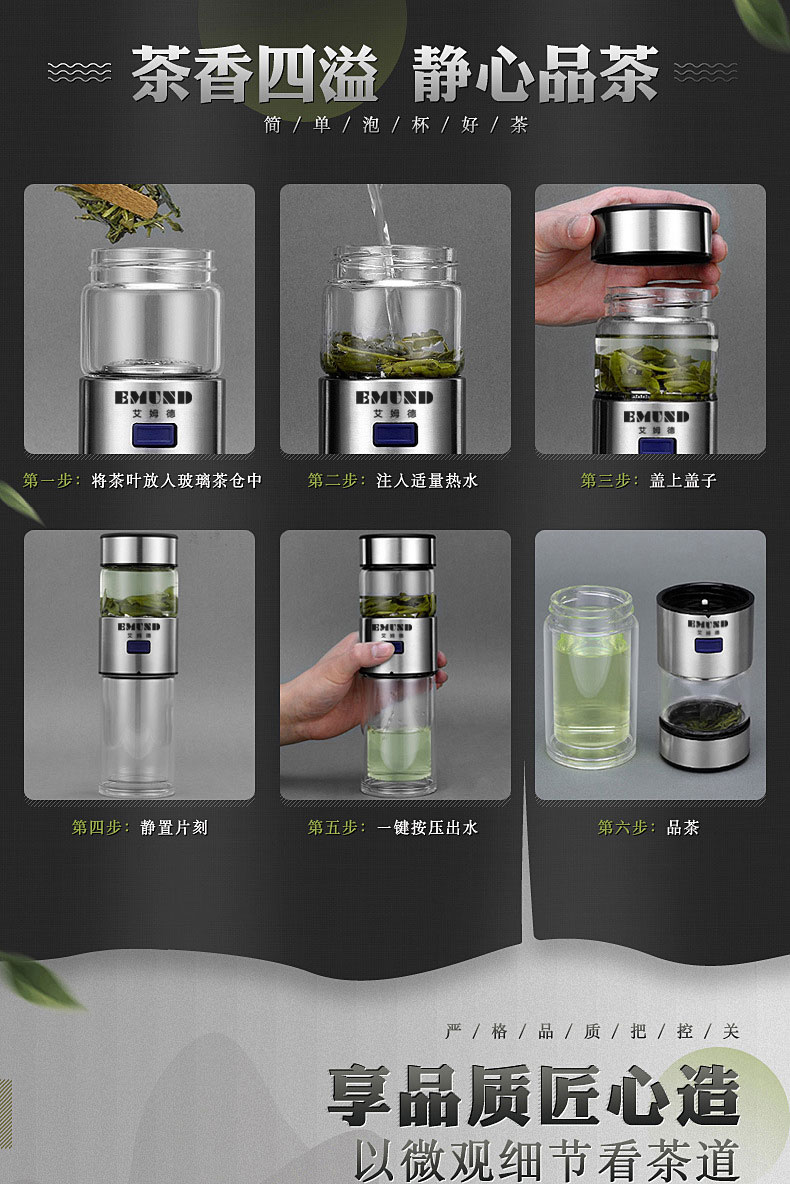 茶香四溢 静心品茶

简/单/泡/杯/好/茶

EMUND
艾姆德

第一步：将茶叶放入玻璃茶仓中

EMUND
艾姆德

第二步：注入适量热水

EMUND
艾姆德

第三步：盖上盖子

EMUND
艾姆德

第四步：静置片刻

EMUND
艾姆德

第五步：一键按压出水

EMUND
艾姆德

第六步：品茶

严/格/品/质/把/控/关

享品质匠心造

以微观细节看茶道