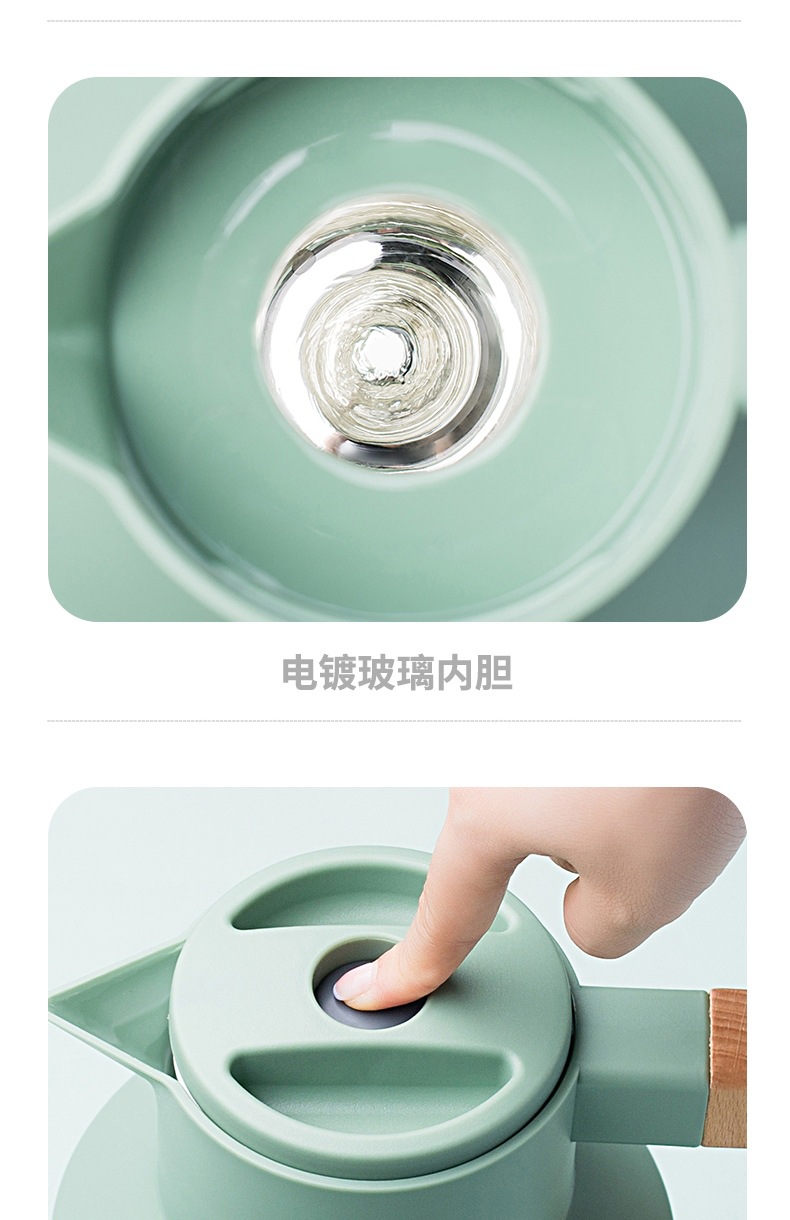 电镀玻璃内胆