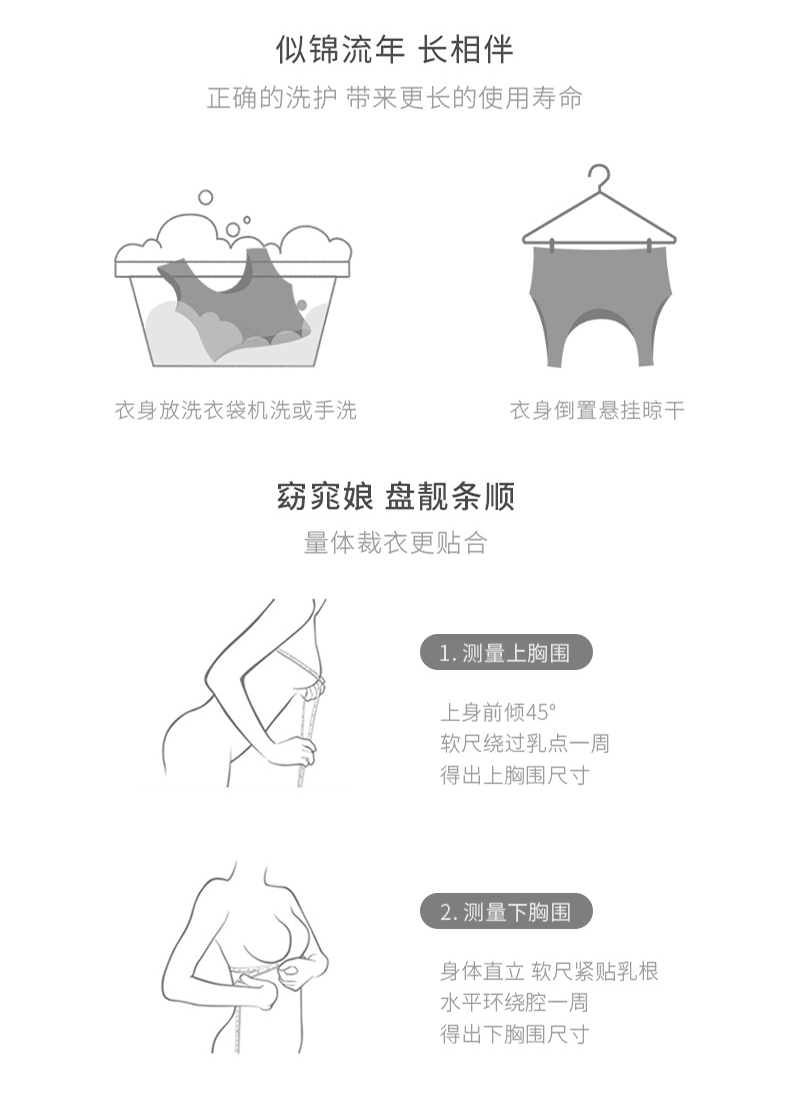 似锦流年 长相伴

正确的洗护 带来更长的使用寿命

衣身放洗衣袋机洗或手洗

衣身倒置悬挂晾干

窈窕娘 盘靓条顺

量体裁衣更贴合

1. 测量上胸围

上身前倾45°
软尺绕过乳点一周
得出上胸围尺寸

2. 测量下胸围

身体直立 软尺紧贴乳根
水平环绕腔一周
得出下胸围尺寸