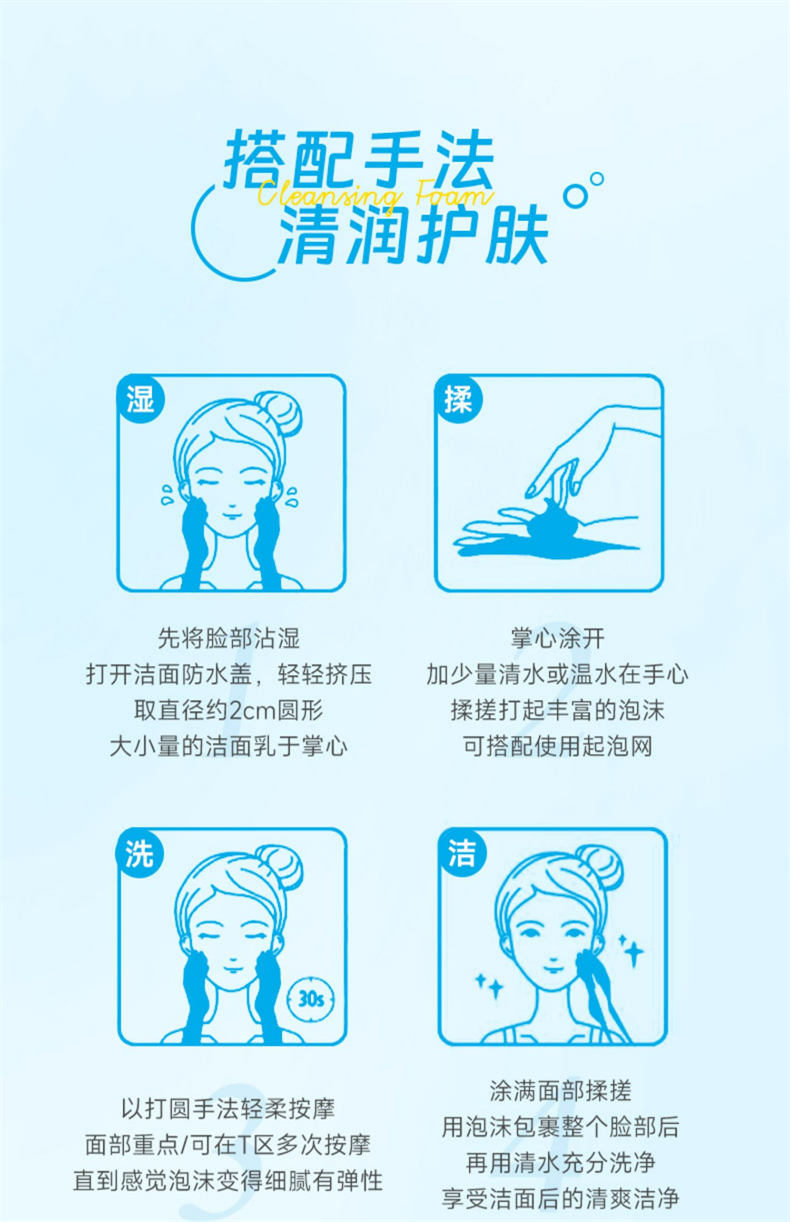 搭配手法
Cleansing Foam
清润护肤

湿

先将脸部沾湿
打开洁面防水盖，轻轻挤压
取直径约2cm圆形
大小量的洁面乳于掌心

揉

掌心涂开
加少量清水或温水在手心
揉搓打起丰富的泡沫
可搭配使用起泡网

洗

30s

以打圆手法轻柔按摩
面部重点/可在T区多次按摩
直到感觉泡沫变得细腻有弹性

洁

涂满面部揉搓
用泡沫包裹整个脸部后
再用清水充分洗净
享受洁面后的清爽洁净