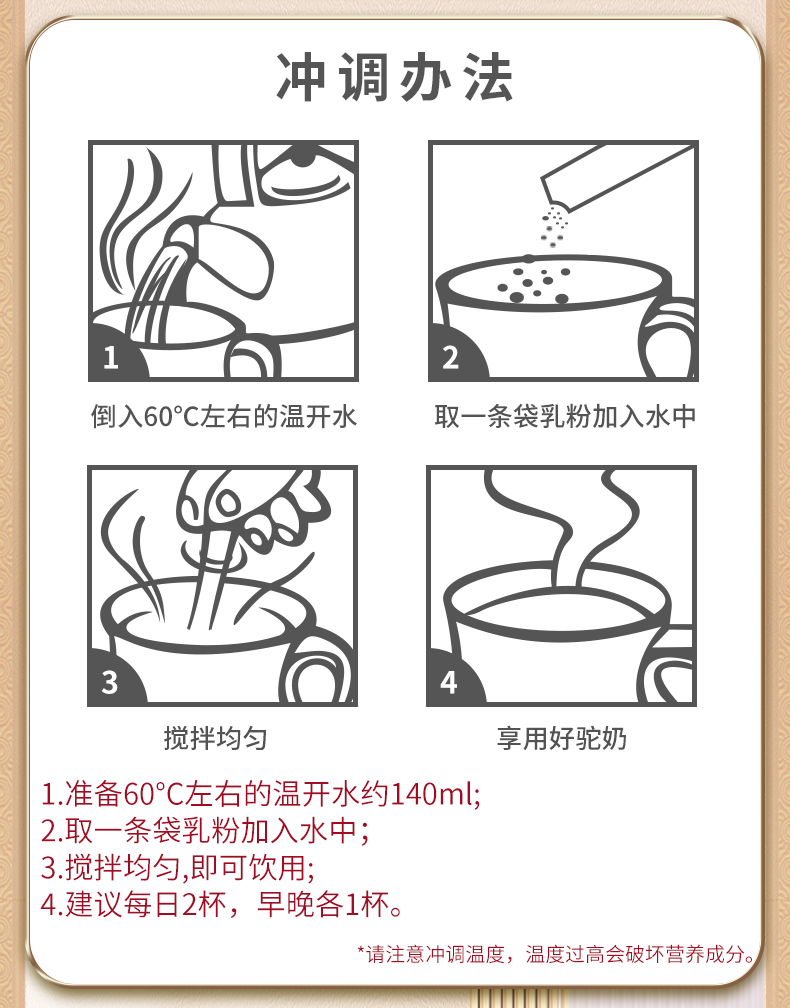 冲调办法

1

倒入60°C左右的温开水

2

取一条袋乳粉加入水中

3

搅拌均匀

4

享用好驼奶

1.准备60°C左右的温开水约140ml;
2.取一条袋乳粉加入水中;
3.搅拌均匀,即可饮用;
4.建议每日2杯，早晚各1杯。

*请注意冲调温度，温度过高会破坏营养成分。