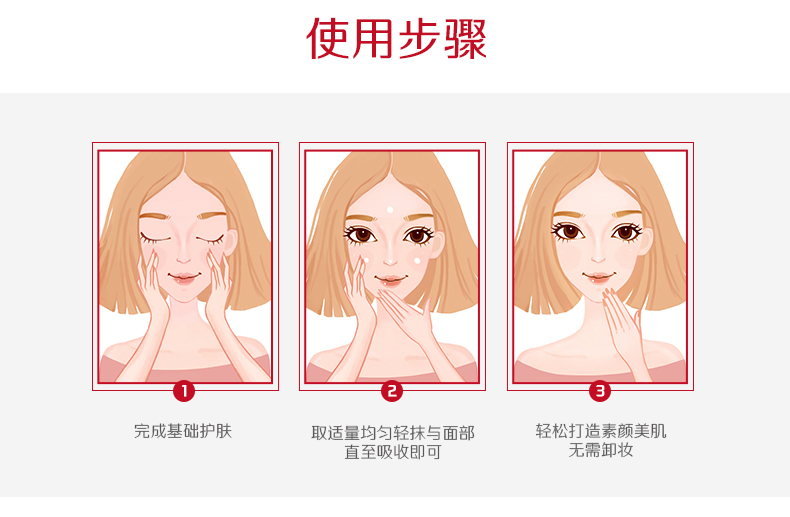 使用步骤

1
完成基础护肤

2
取适量均匀轻抹与面部
直至吸收即可

3
轻松打造素颜美肌
无需卸妆