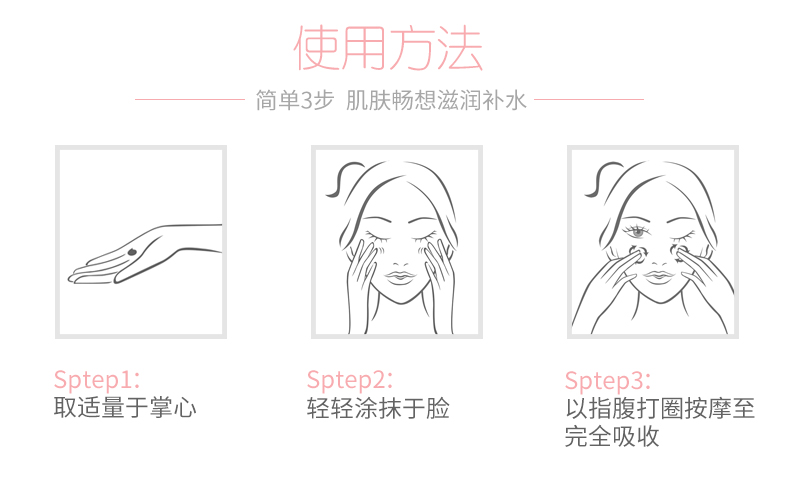 使用方法

简单3步 肌肤畅想滋润补水

Sptep1:
取适量于掌心

Sptep2:
轻轻涂抹于脸

Sptep3:
以指腹打圈按摩至完全吸收