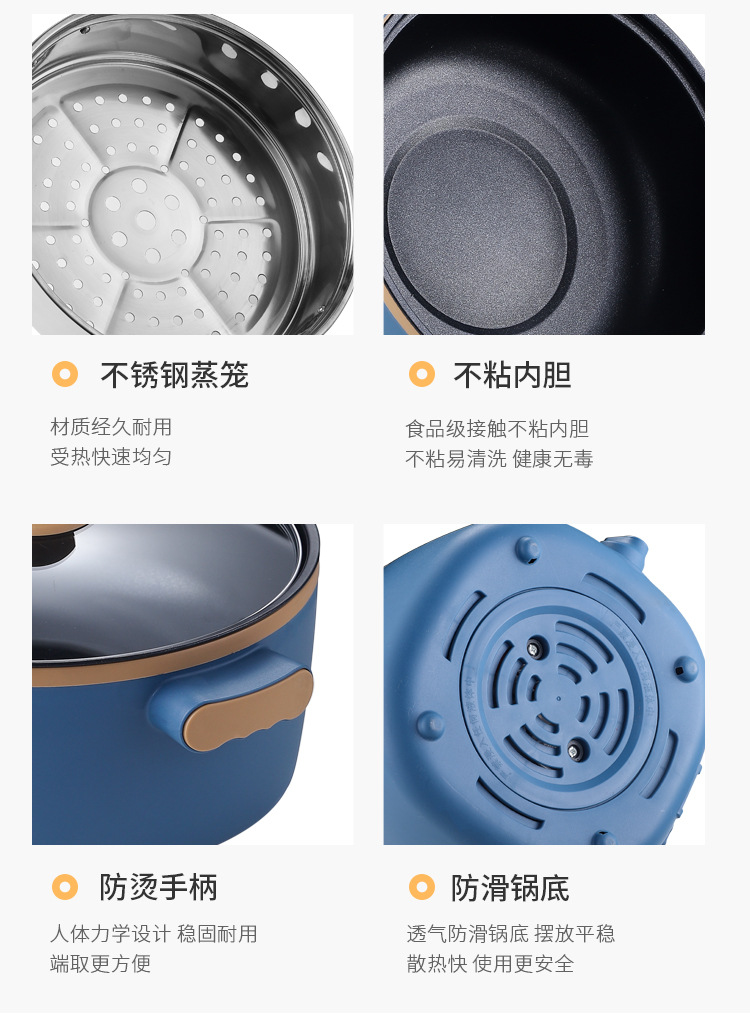 不锈钢蒸笼

材质经久耐用
受热快速均匀

不粘内胆

食品级接触不粘内胆
不粘易清洗 健康无毒

防烫手柄

人体力学设计 稳固耐用
端取更方便

防滑锅底

透气防滑锅底 摆放平稳
散热快 使用更安全