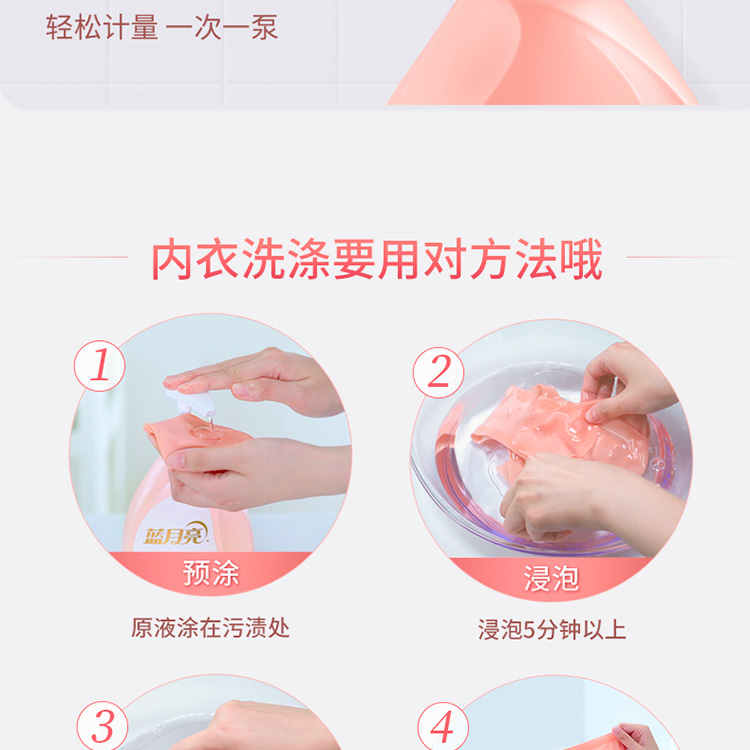 轻松计量 一次一泵

内衣洗涤要用对方法哦

1

蓝月亮

预涂

原液涂在污渍处

2

浸泡

浸泡5分钟以上

3

4