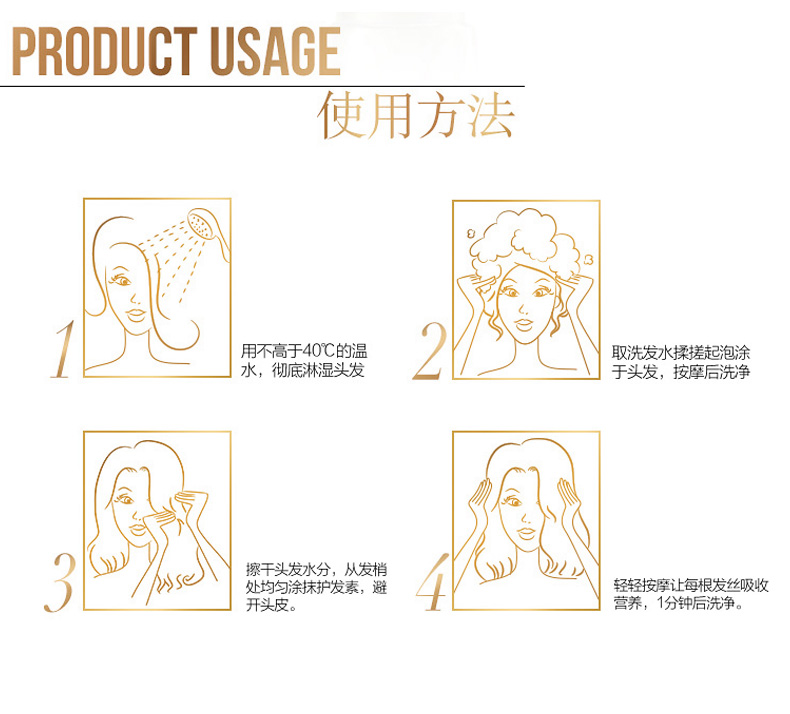 PRODUCT USAGE
使用方法

1
用不高于40℃的温水，彻底淋湿头发

2
取洗发水揉搓起泡涂于头发，按摩后洗净

3
擦干头发水分，从发梢处均匀涂抹护发素，避开头皮。

4
轻轻按摩让每根发丝吸收营养，1分钟后洗净。