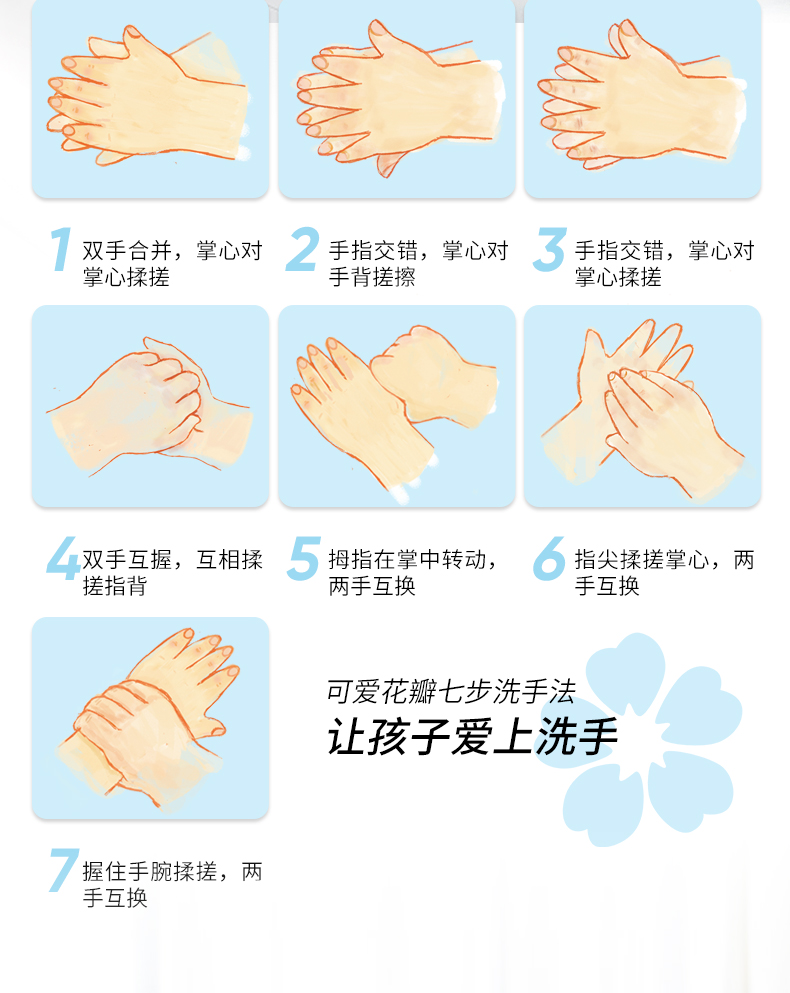 1 双手合并，掌心对掌心揉搓

2 手指交错，掌心对手背搓擦

3 手指交错，掌心对掌心揉搓

4 双手互握，互相揉搓指背

5 拇指在掌中转动，两手互换

6 指尖揉搓掌心，两手互换

7 握住手腕揉搓，两手互换

可爱花瓣七步洗手法
让孩子爱上洗手