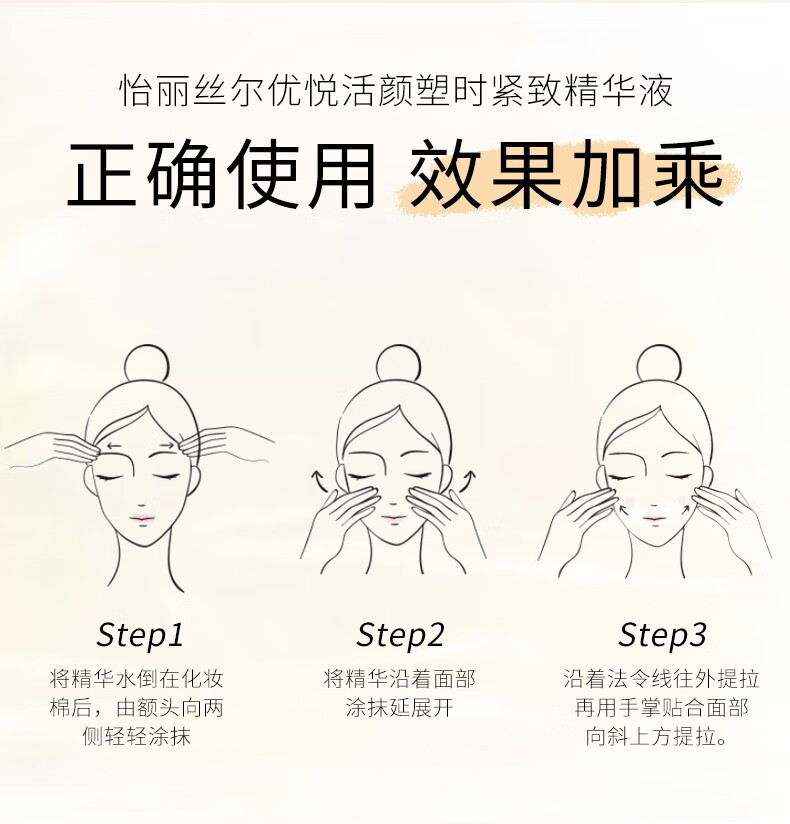 怡丽丝尔优悦活颜塑时紧致精华液

正确使用 效果加乘

Step1
将精华水倒在化妆棉后，由额头向两侧轻轻涂抹

Step2
将精华沿着面部涂抹延展开

Step3
沿着法令线往外提拉再用手掌贴合面部向斜上方提拉。