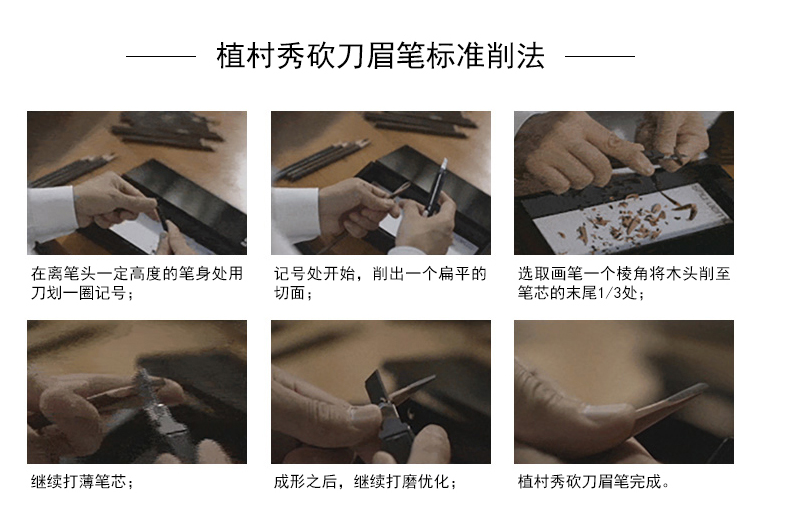 植村秀砍刀眉笔标准削法

在离笔头一定高度的笔身处用刀划一圈记号；

记号处开始，削出一个扁平的切面；

选取画笔一个棱角将木头削至笔芯的末尾1/3处；

继续打薄笔芯；

成形之后，继续打磨优化；

植村秀砍刀眉笔完成。